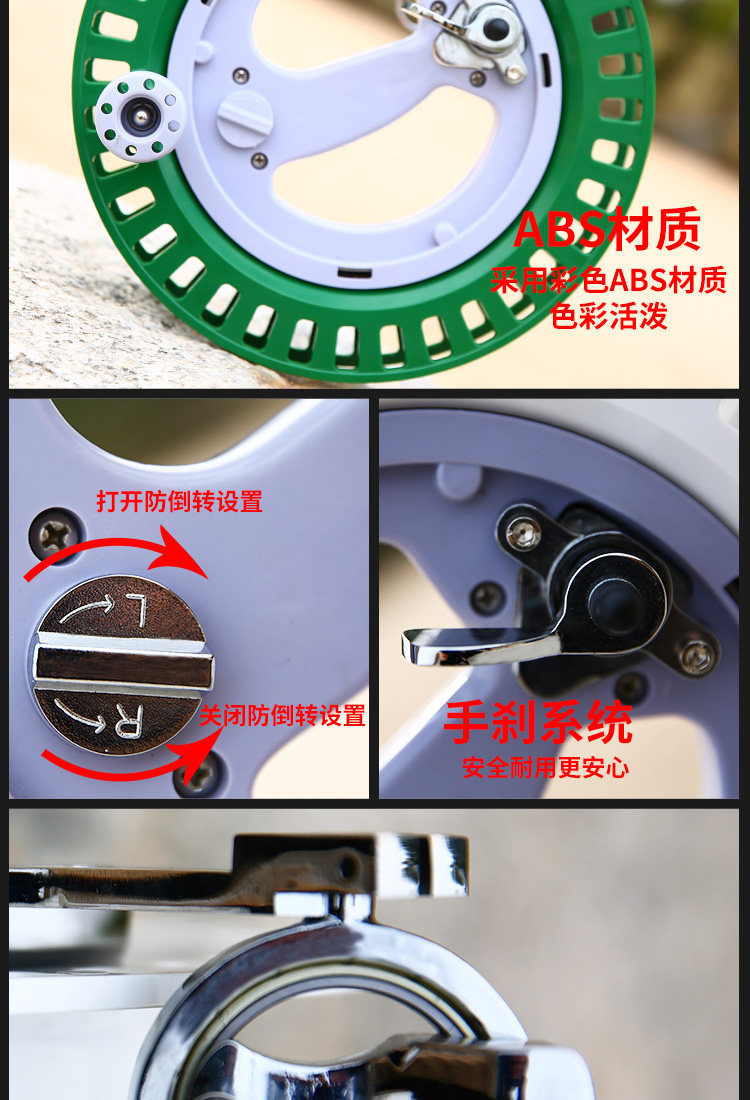 ABS材质
采用彩色ABS材质
色彩活泼

打开防倒转设置
L
R
关闭防倒转设置

手刹系统
安全耐用更安心