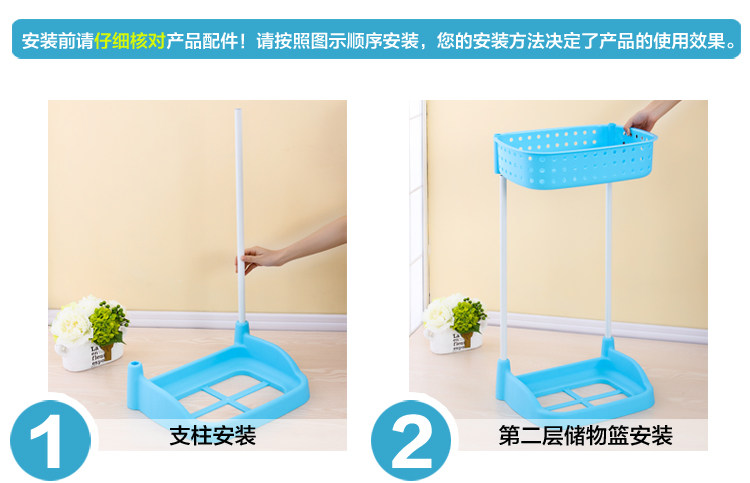 安装前请仔细核对产品配件！请按照图示顺序安装，您的安装方法决定了产品的使用效果。

1 支柱安装

2 第二层储物篮安装