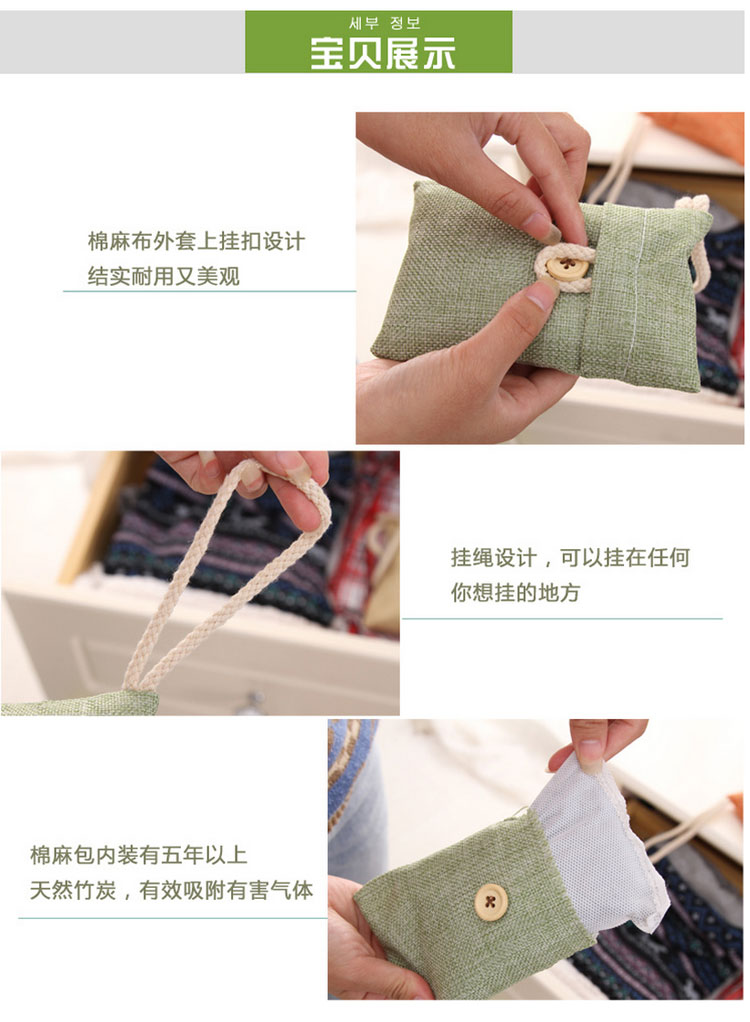 세부 정보
宝贝展示

棉麻布外套上挂扣设计
结实耐用又美观

挂绳设计，可以挂在任何
你想挂的地方

棉麻包内装有五年以上
天然竹炭，有效吸附有害气体