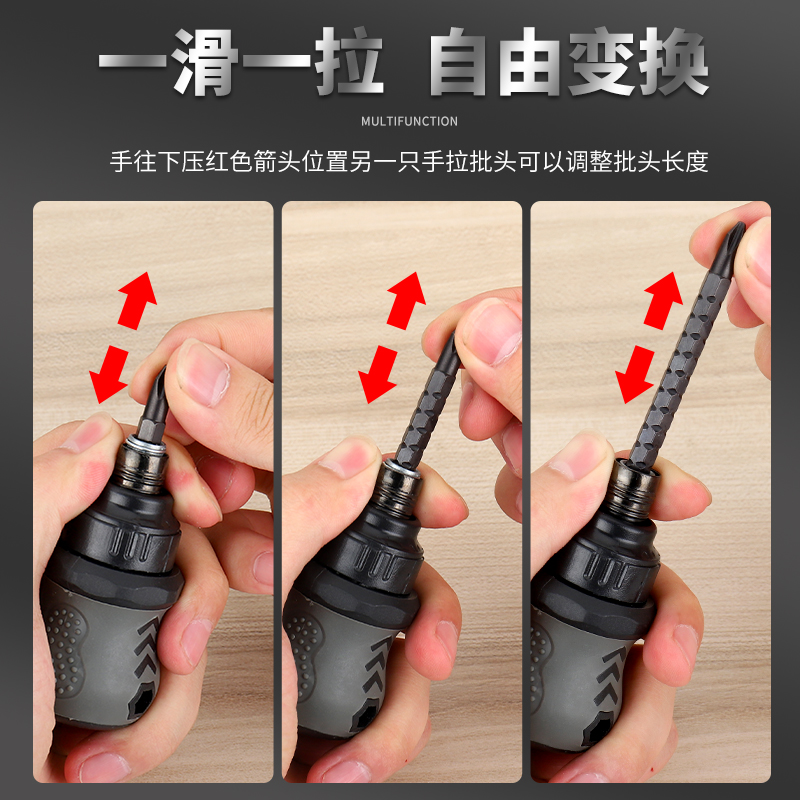 一滑一拉 自由变换

MULTIFUNCTION

手往下压红色箭头位置另一只手拉批头可以调整批头长度