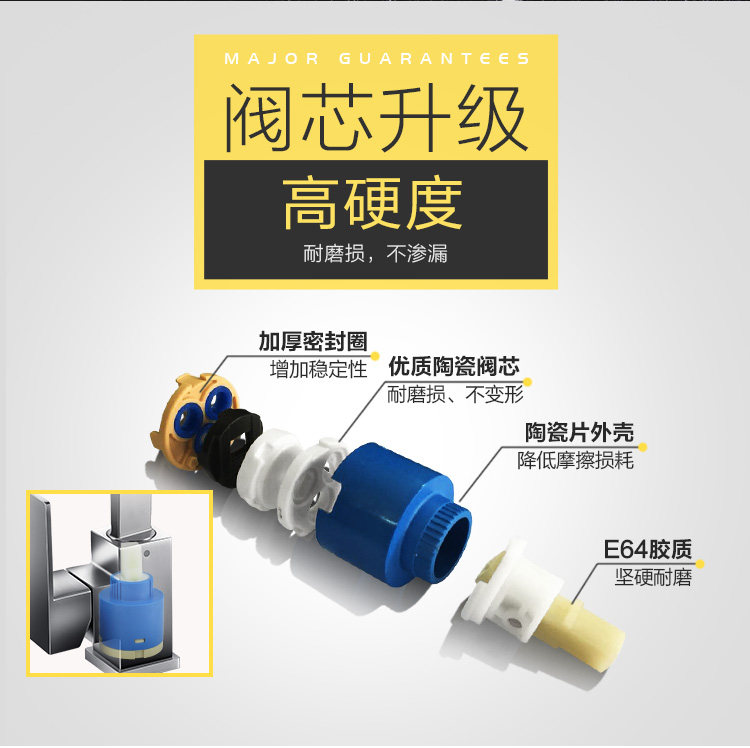 MAJOR GUARANTEES

阀芯升级

高硬度

耐磨损，不渗漏

加厚密封圈
增加稳定性

优质陶瓷阀芯
耐磨损、不变形

陶瓷片外壳
降低摩擦损耗

E64胶质
坚硬耐磨