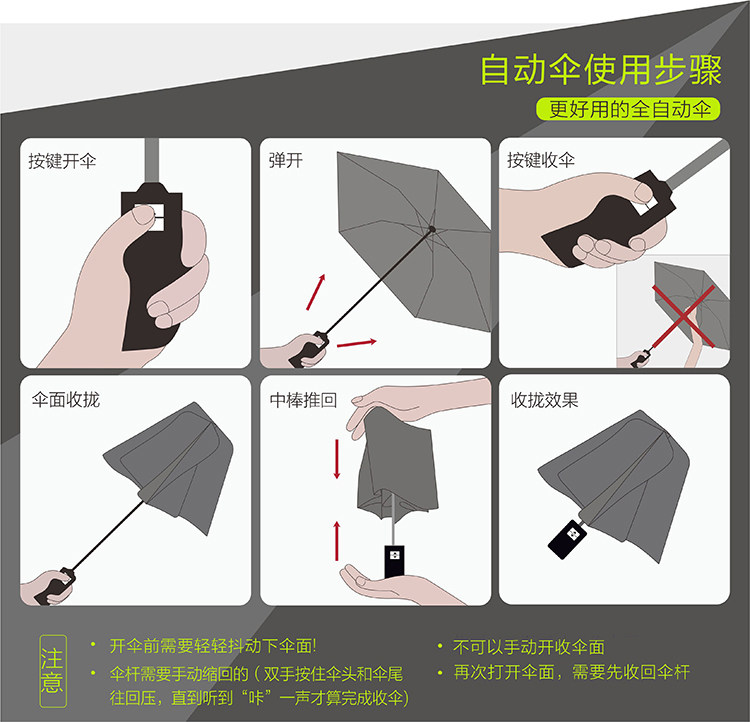 自动伞使用步骤

更好用的全自动伞

按键开伞

弹开

按键收伞

伞面收拢

中棒推回

收拢效果

注意

• 开伞前需要轻轻抖动下伞面!

• 伞杆需要手动缩回的（双手按住伞头和伞尾往回压，直到听到“咔”一声才算完成收伞)

• 不可以手动开收伞面

• 再次打开伞面，需要先收回伞杆