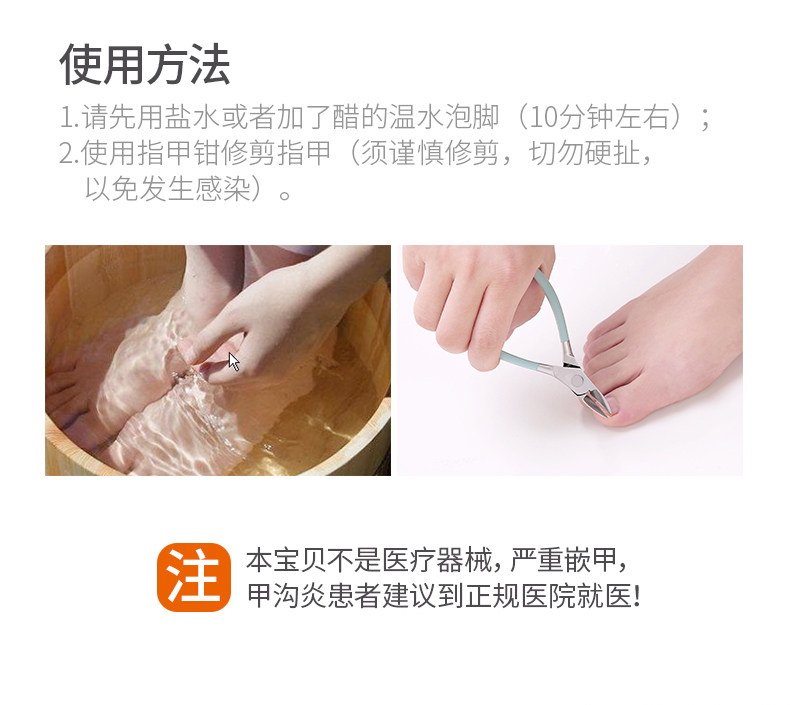 使用方法

1.请先用盐水或者加了醋的温水泡脚（10分钟左右）；
2.使用指甲钳修剪指甲（须谨慎修剪，切勿硬扯，以免发生感染）。

注

本宝贝不是医疗器械，严重嵌甲，甲沟炎患者建议到正规医院就医！