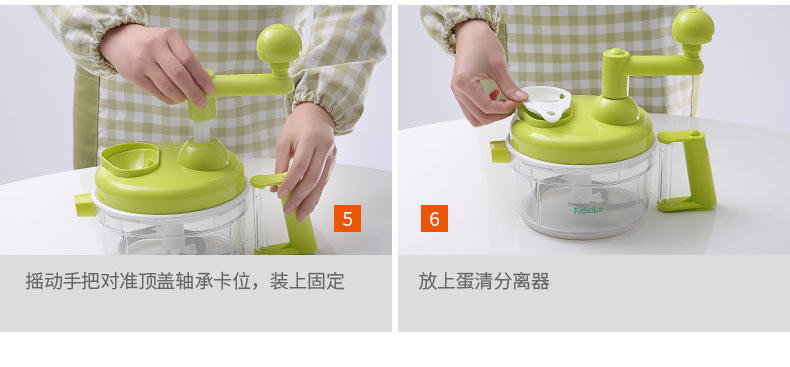 5

摇动手把对准顶盖轴承卡位，装上固定

6

FaSoLa

放上蛋清分离器