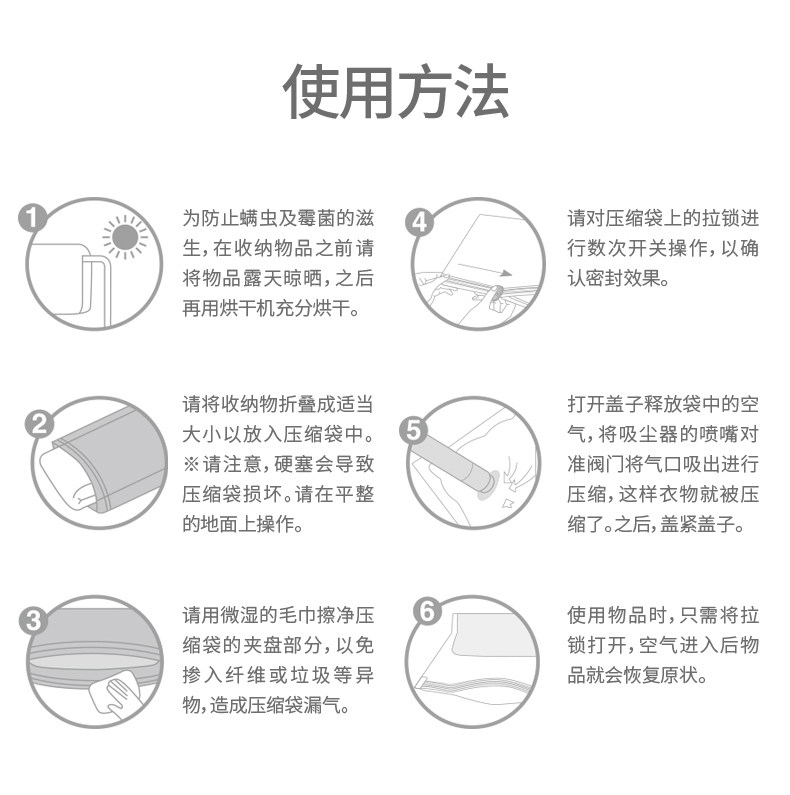 使用方法

1
为防止螨虫及霉菌的滋生，在收纳物品之前请将物品露天晾晒，之后再用烘干机充分烘干。

2
请将收纳物折叠成适当大小以放入压缩袋中。※请注意，硬塞会导致压缩袋损坏。请在平整的地面上操作。

3
请用微湿的毛巾擦净压缩袋的夹盘部分，以免掺入纤维或垃圾等异物，造成压缩袋漏气。

4
请对压缩袋上的拉锁进行数次开关操作，以确认密封效果。

5
打开盖子释放袋中的空气，将吸尘器的喷嘴对准阀门将气口吸出进行压缩，这样衣物就被压缩了。之后，盖紧盖子。

6
使用物品时，只需将拉锁打开，空气进入后物品就会恢复原状。