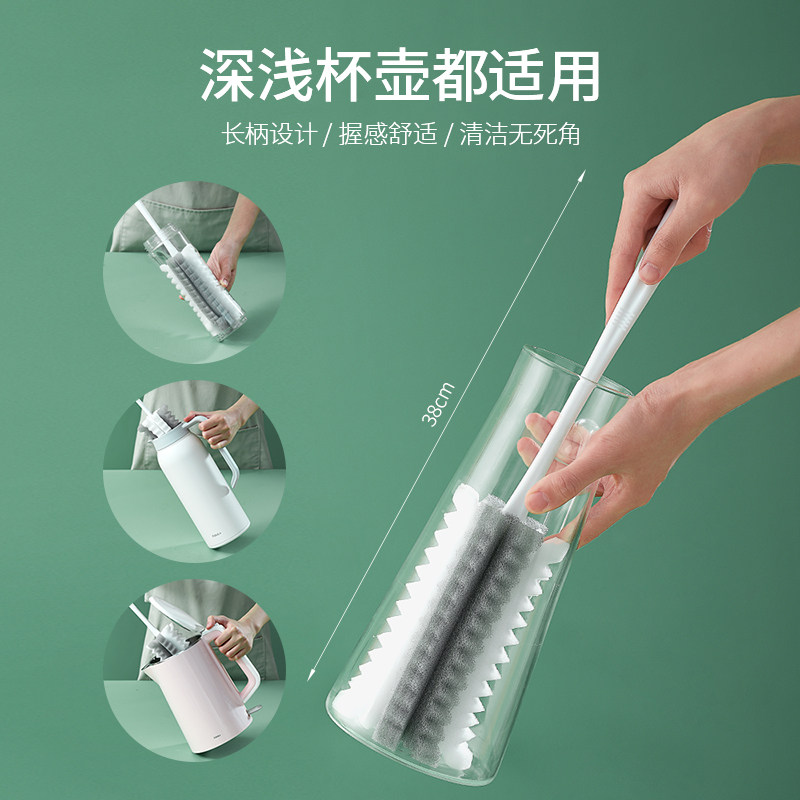 深浅杯壶都适用

长柄设计 / 握感舒适 / 清洁无死角

38cm