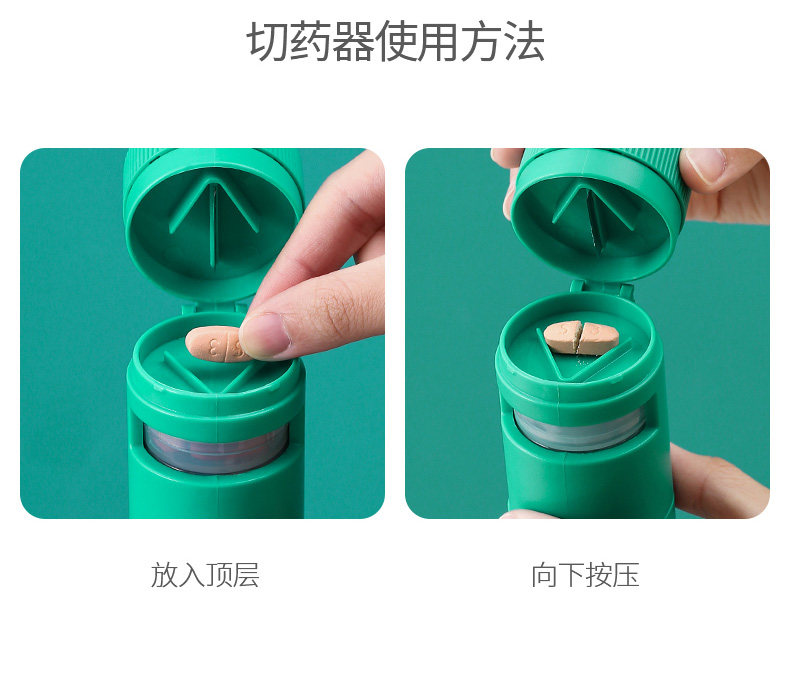 切药器使用方法

放入顶层

向下按压