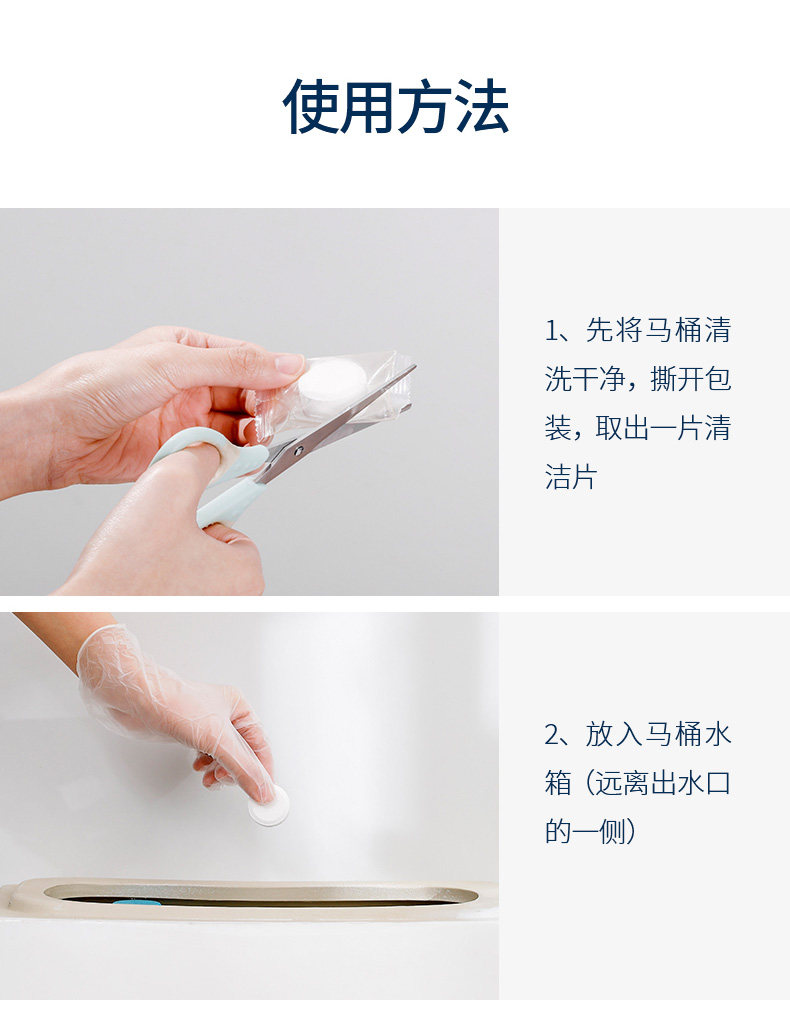 使用方法

1、先将马桶清洗干净，撕开包装，取出一片清洁片

2、放入马桶水箱（远离出水口的一侧）