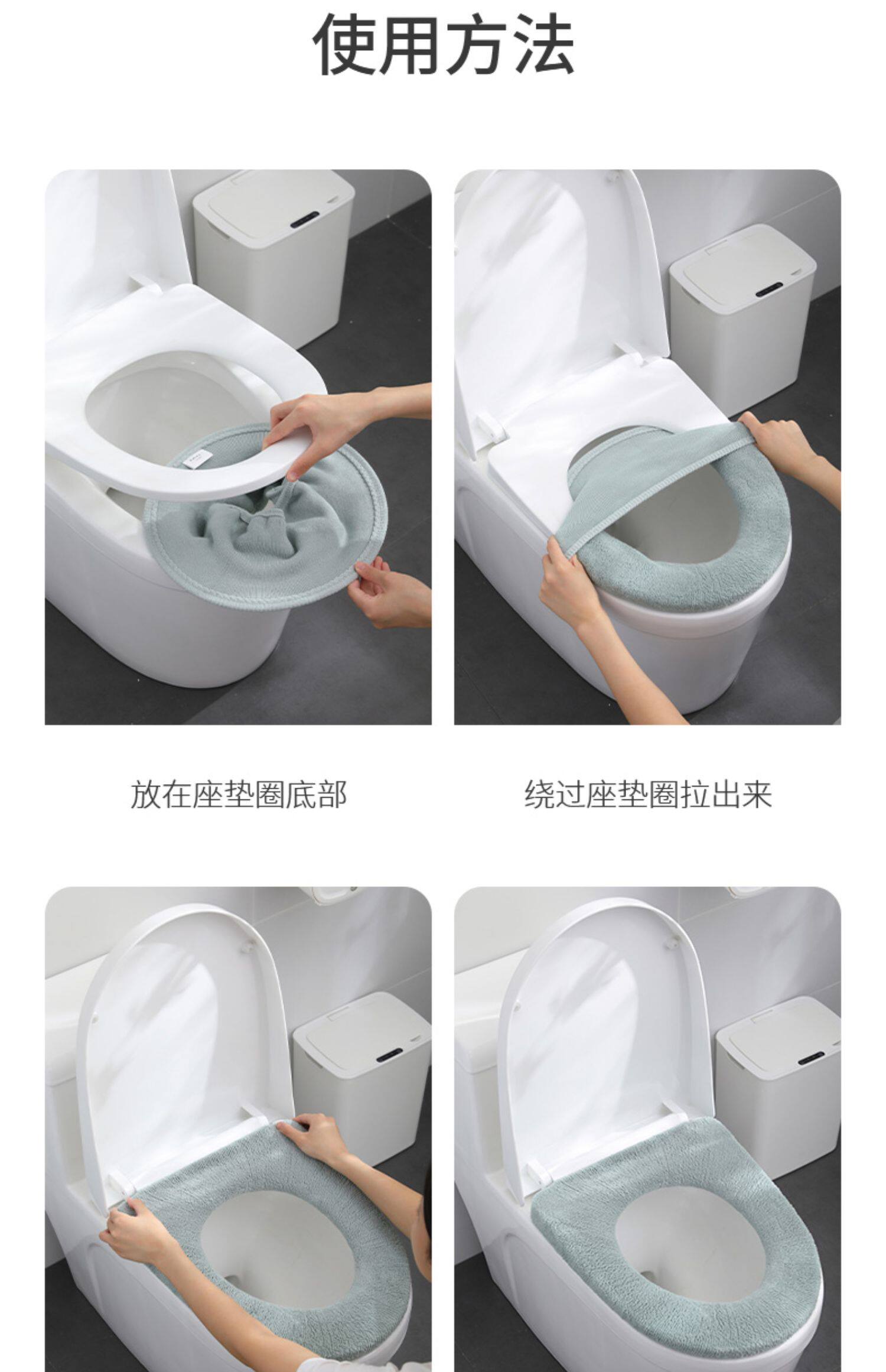 使用方法

放在座垫圈底部

绕过座垫圈拉出来