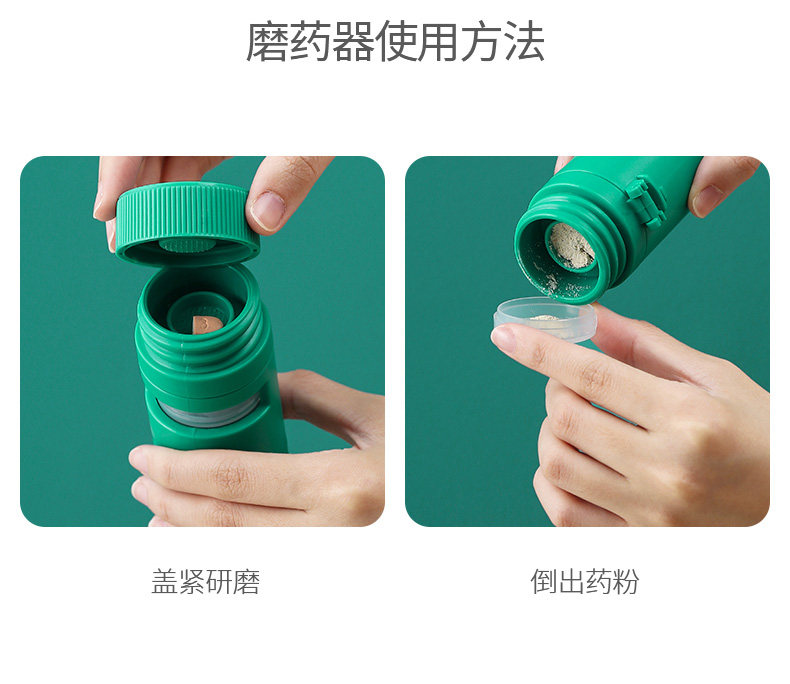 磨药器使用方法

盖紧研磨

倒出药粉