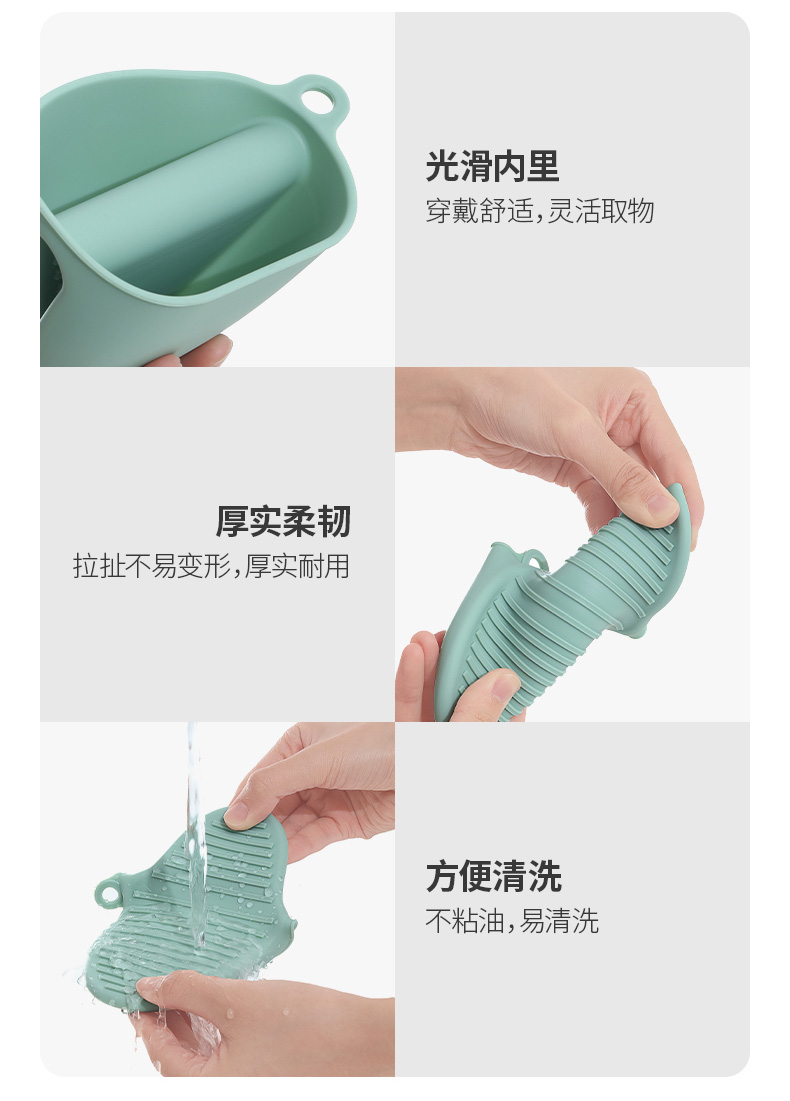 光滑内里
穿戴舒适,灵活取物

厚实柔韧
拉扯不易变形,厚实耐用

方便清洗
不粘油,易清洗