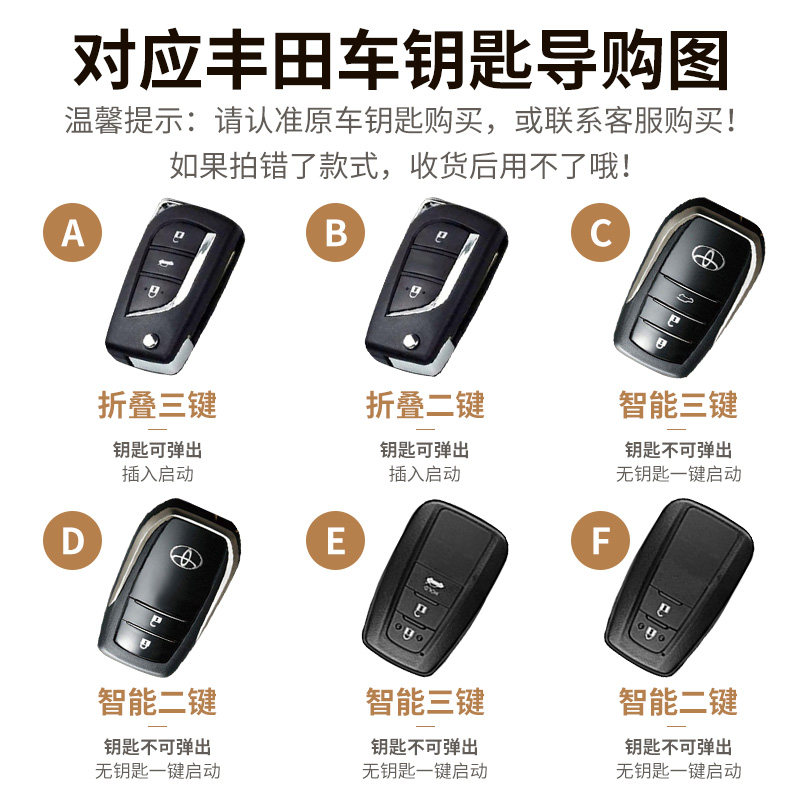 对应丰田车钥匙导购图

温馨提示：请认准原车钥匙购买，或联系客服购买！
如果拍错了款式，收货后用不了哦！

A
折叠三键
钥匙可弹出
插入启动

B
折叠二键
钥匙可弹出
插入启动

C
智能三键
钥匙不可弹出
无钥匙一键启动

D
智能二键
钥匙不可弹出
无钥匙一键启动

E
智能三键
钥匙不可弹出
无钥匙一键启动

F
智能二键
钥匙不可弹出
无钥匙一键启动