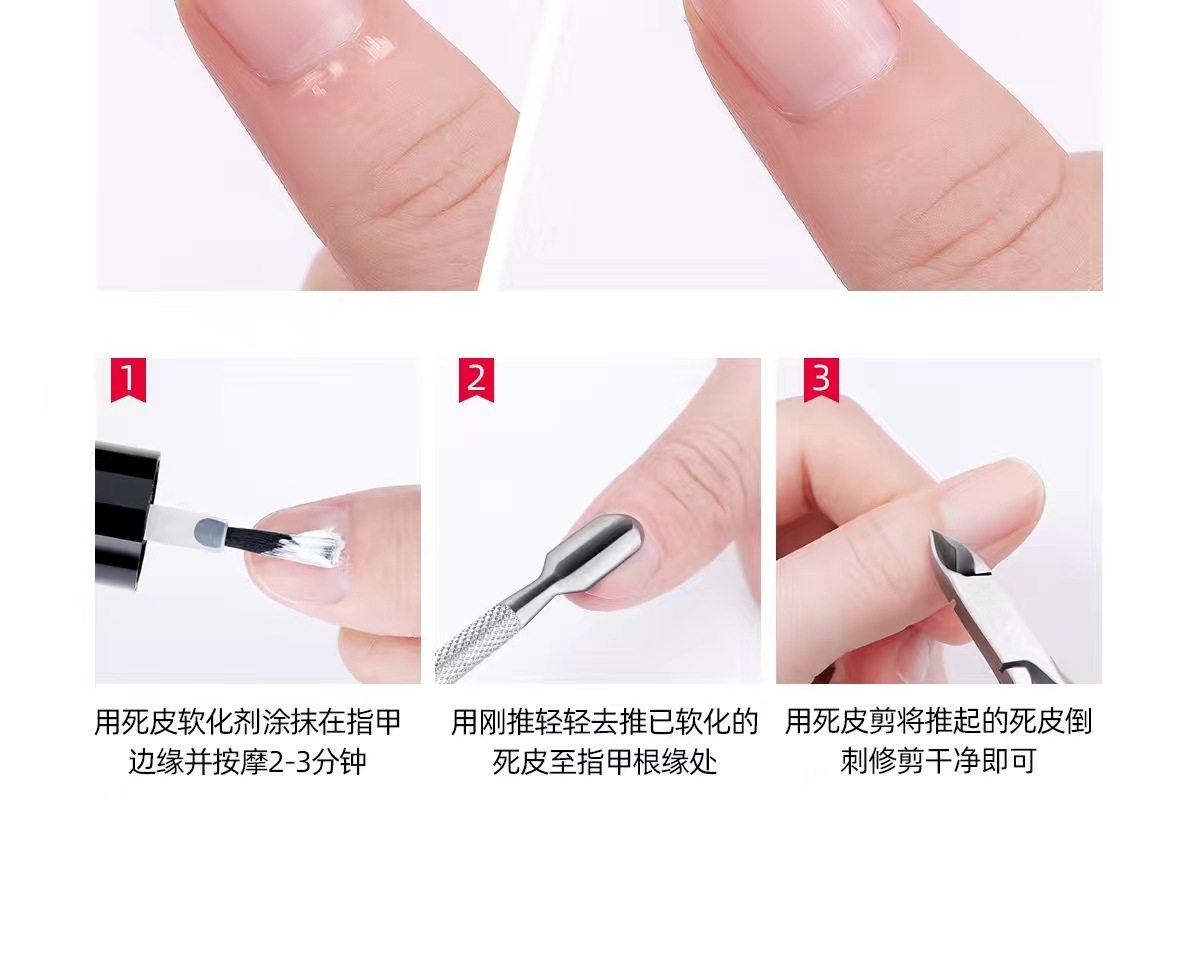 1

用死皮软化剂涂抹在指甲边缘并按摩2-3分钟

2

用刚推轻轻去推已软化的死皮至指甲根缘处

3

用死皮剪将推起的死皮倒刺修剪干净即可