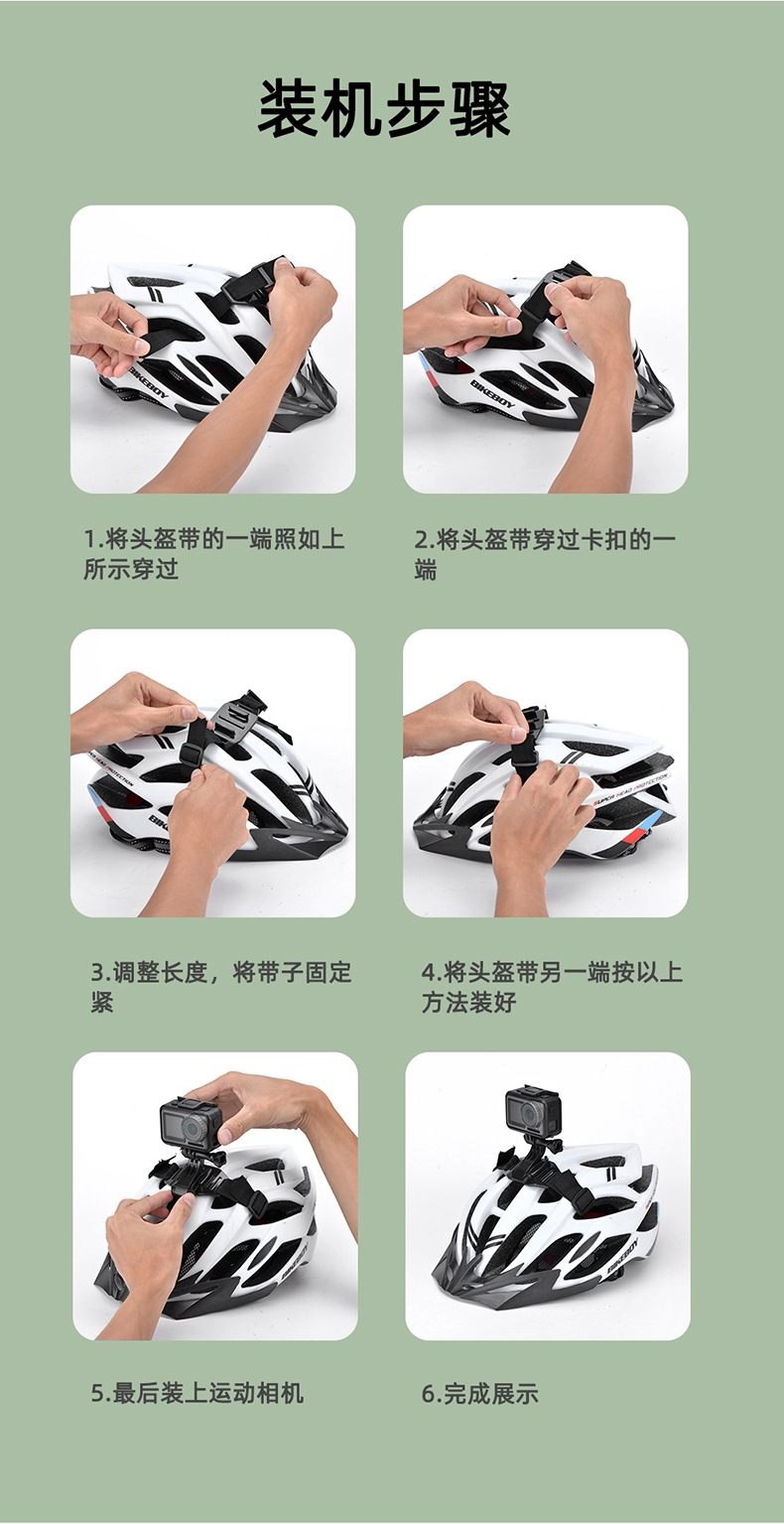 装机步骤

BIKEBOY

BIKEBOY

1.将头盔带的一端照如上所示穿过

2.将头盔带穿过卡扣的一端

BIKEBOY

SUPER HEAD PROTECTION

3.调整长度，将带子固定紧

4.将头盔带另一端按以上方法装好

BIKEBOY

BIKEBOY

5.最后装上运动相机

6.完成展示