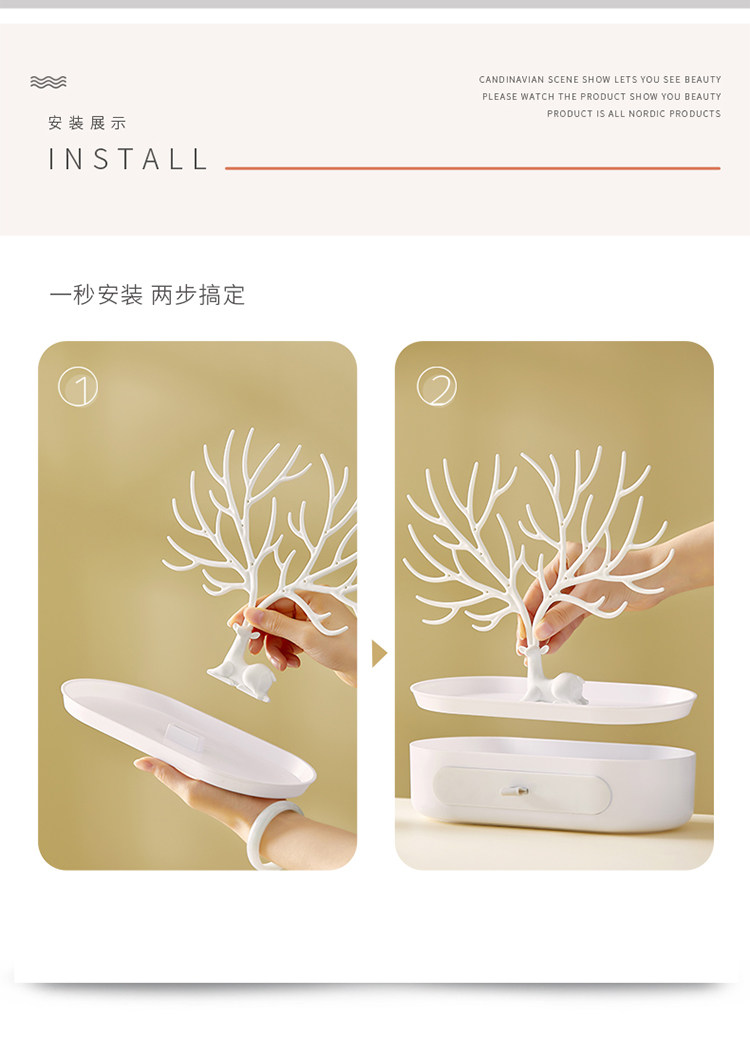 安装展示
INSTALL

CANDINAVIAN SCENE SHOW LETS YOU SEE BEAUTY
PLEASE WATCH THE PRODUCT SHOW YOU BEAUTY
PRODUCT IS ALL NORDIC PRODUCTS

一秒安装 两步搞定

①

②