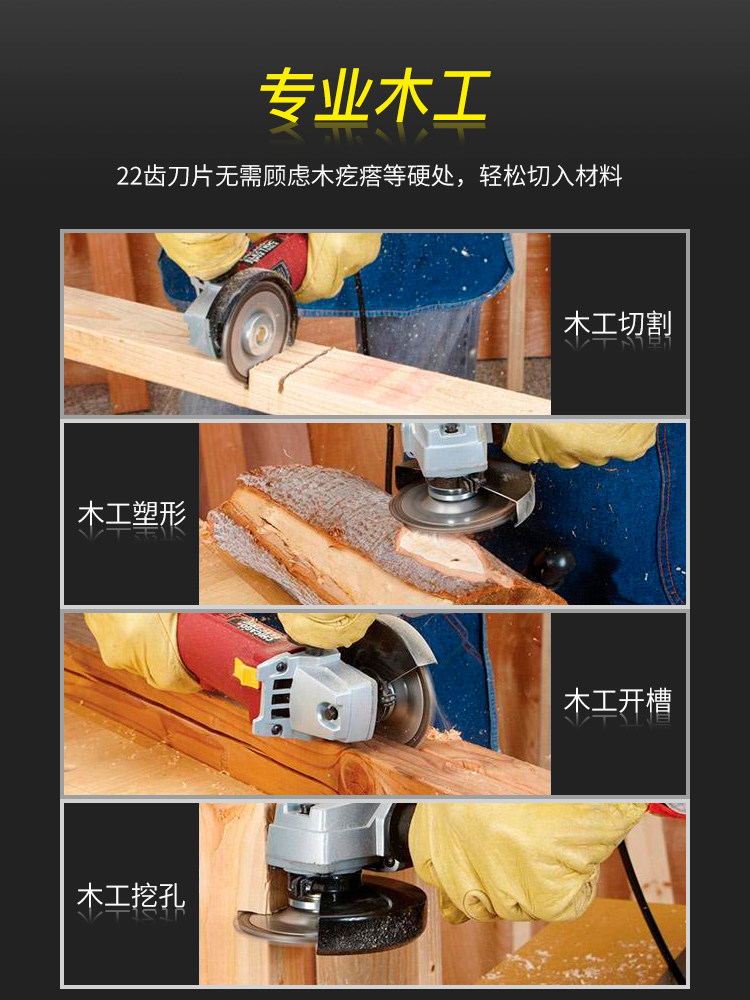 专业木工

22齿刀片无需顾虑木疙瘩等硬处，轻松切入材料

木工切割

木工塑形

木工开槽

木工挖孔