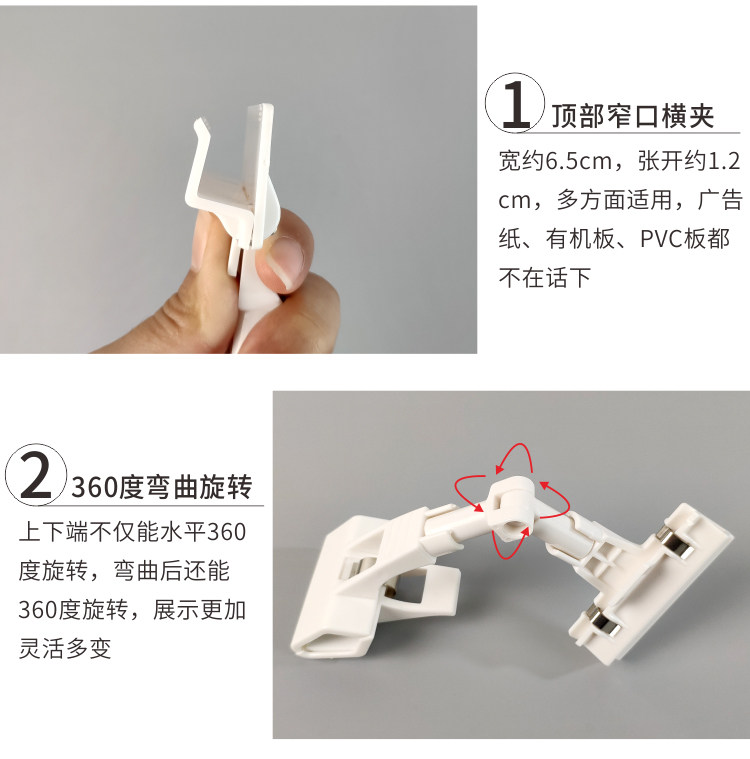 1 顶部窄口横夹

宽约6.5cm，张开约1.2cm，多方面适用，广告纸、有机板、PVC板都不在话下

2 360度弯曲旋转

上下端不仅能水平360度旋转，弯曲后还能360度旋转，展示更加灵活多变