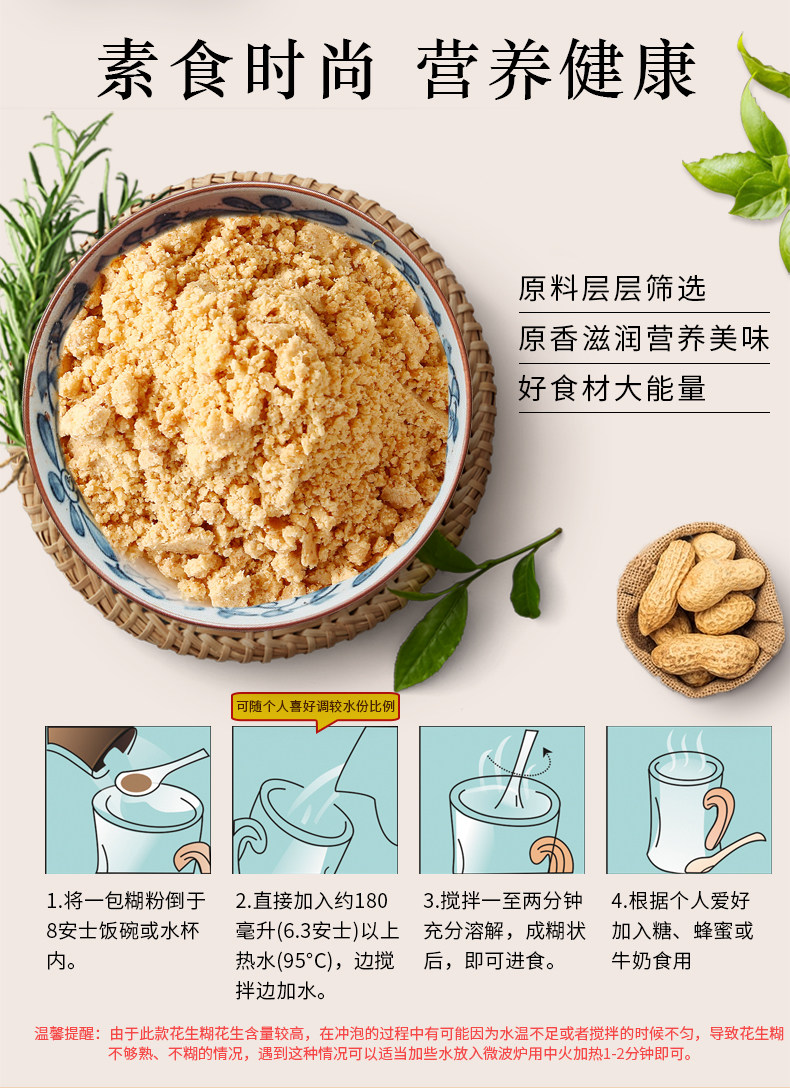 素食时尚 营养健康

原料层层筛选

原香滋润营养美味

好食材大能量

可随个人喜好调较水份比例

1.将一包糊粉倒于8安士饭碗或水杯内。

2.直接加入约180毫升(6.3安士)以上热水(95°C)，边搅拌边加水。

3.搅拌一至两分钟充分溶解，成糊状后，即可进食。

4.根据个人爱好加入糖、蜂蜜或牛奶食用

温馨提醒：由于此款花生糊花生含量较高，在冲泡的过程中有可能因为水温不足或者搅拌的时候不匀，导致花生糊不够熟、不糊的情况，遇到这种情况可以适当加些水放入微波炉用中火加热1-2分钟即可。