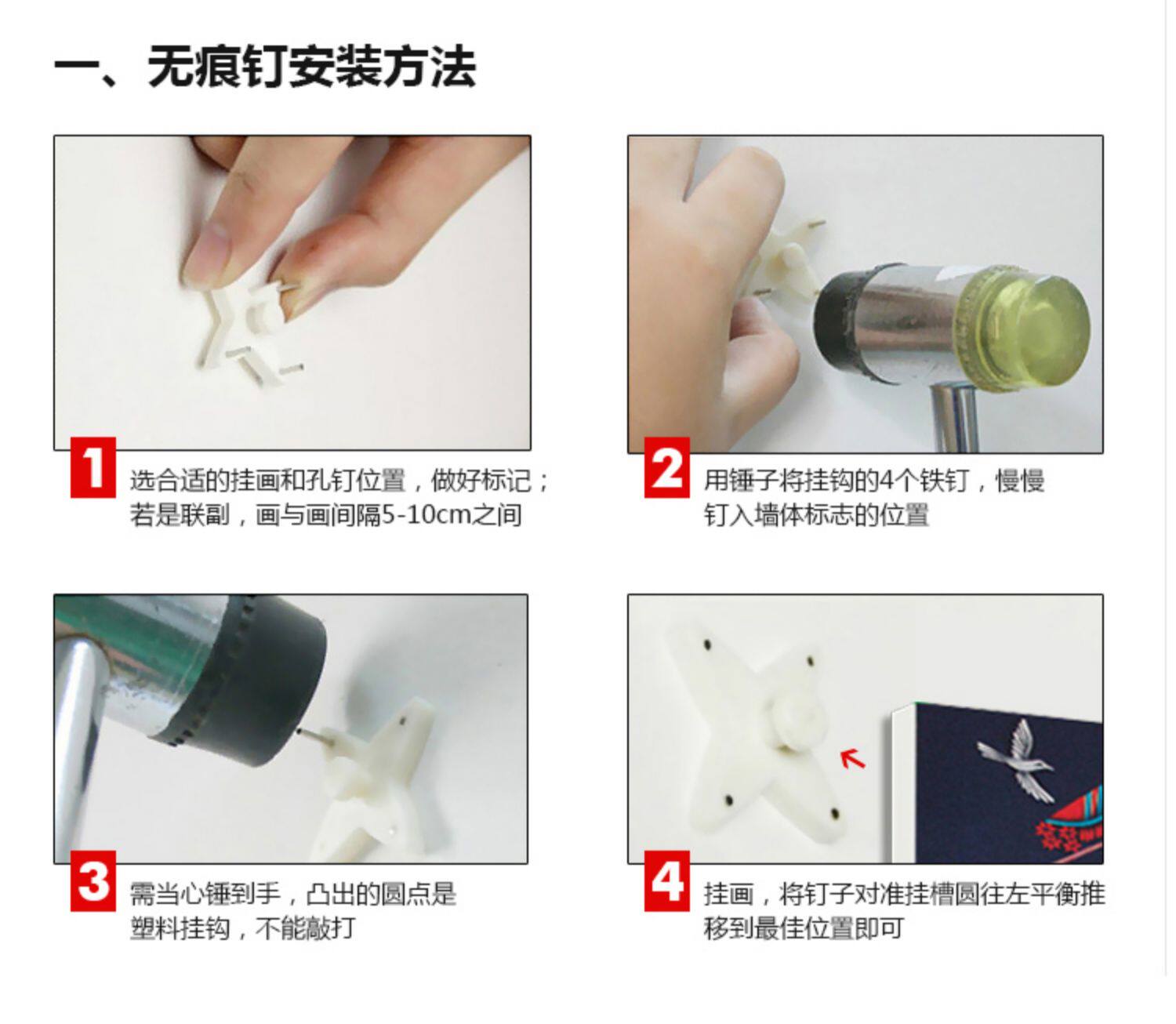 一、无痕钉安装方法

1
选合适的挂画和孔钉位置，做好标记；若是联副，画与画间隔5-10cm之间

2
用锤子将挂钩的4个铁钉，慢慢钉入墙体标志的位置

3
需当心锤到手，凸出的圆点是塑料挂钩，不能敲打

4
挂画，将钉子对准挂槽圆往左平衡推移到最佳位置即可