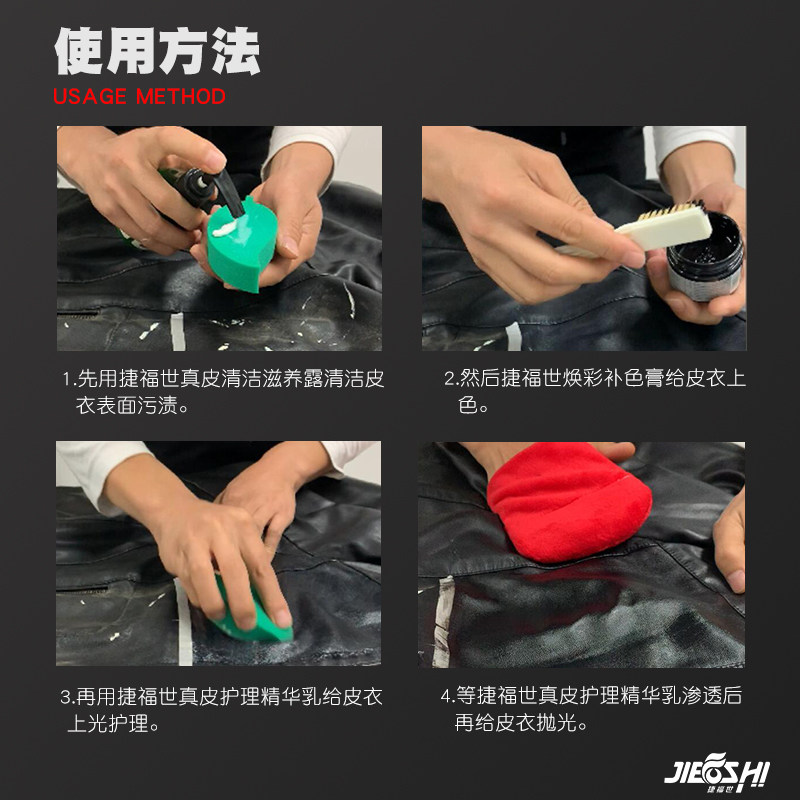 使用方法
USAGE METHOD

1.先用捷福世真皮清洁滋养露清洁皮衣表面污渍。

2.然后捷福世焕彩补色膏给皮衣上色。

3.再用捷福世真皮护理精华乳给皮衣上光护理。

4.等捷福世真皮护理精华乳渗透后再给皮衣抛光。

JIEOSHI
捷福世