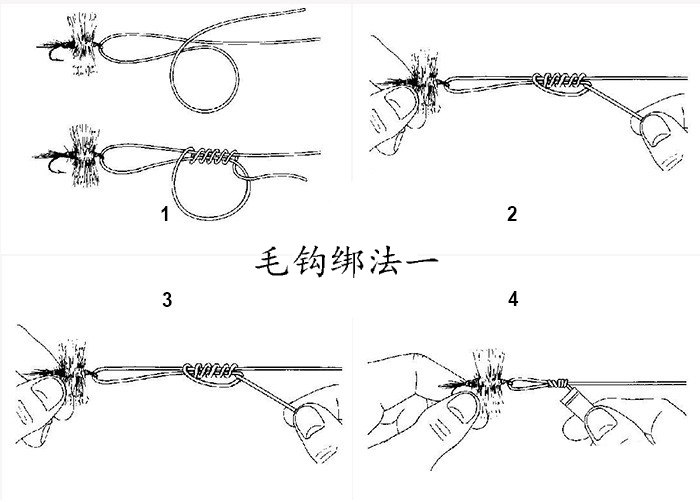 1

2

毛钩绑法一

3

4