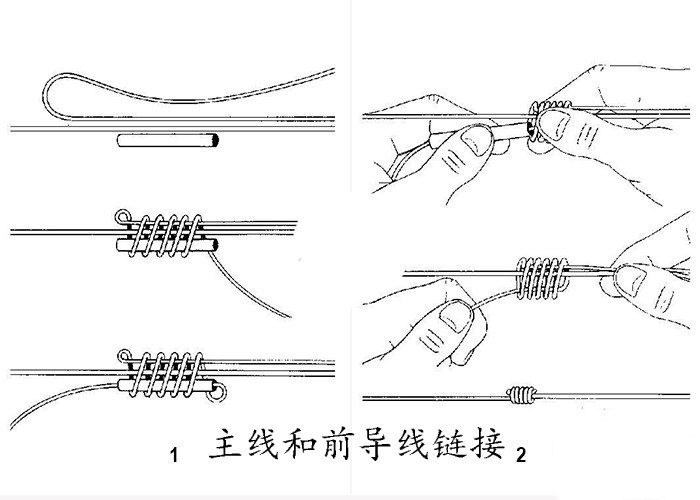 1 主线和前导线链接 2