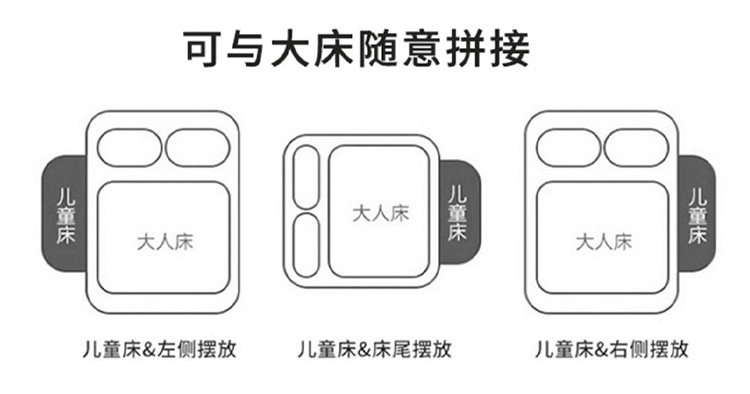 可与大床随意拼接

儿童床

大人床

儿童床&左侧摆放

大人床

儿童床

儿童床&床尾摆放

大人床

儿童床

儿童床&右侧摆放