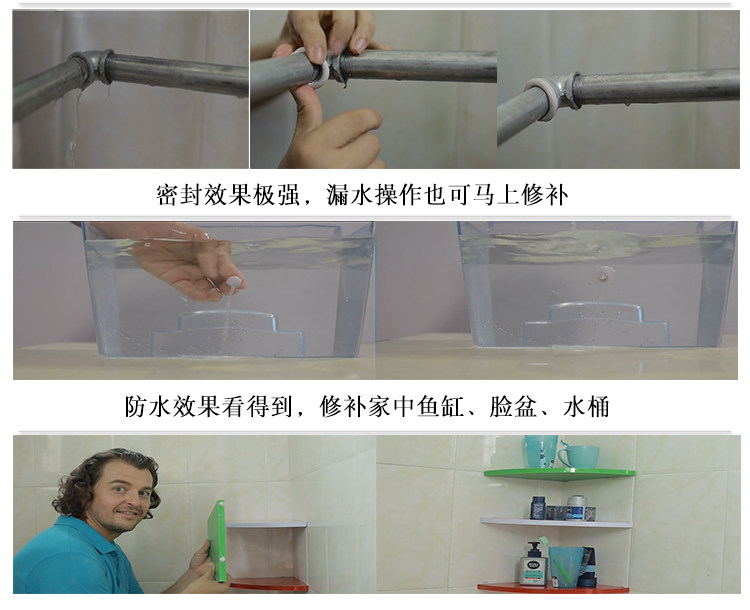 密封效果极强，漏水操作也可马上修补

防水效果看得到，修补家中鱼缸、脸盆、水桶