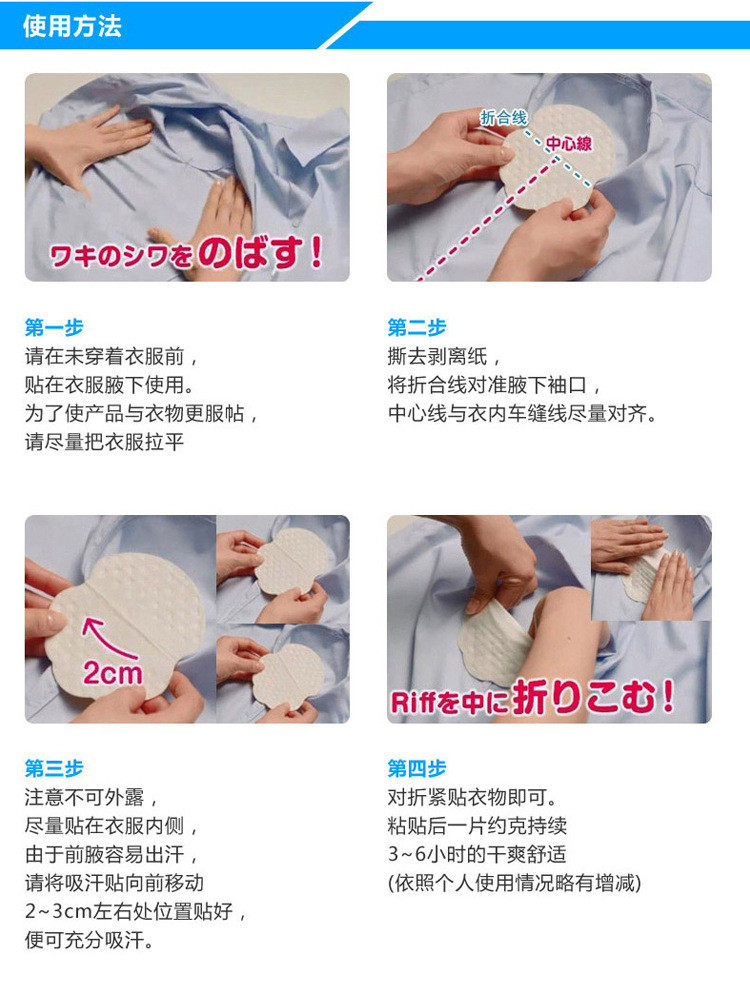 使用方法

ワキのシワをのばす！

第一步
请在未穿着衣服前，
贴在衣服腋下使用。
为了使产品与衣物更服帖，
请尽量把衣服拉平

折合线
中心線

第二步
撕去剥离纸，
将折合线对准腋下袖口，
中心线与衣内车缝线尽量对齐。

2cm

第三步
注意不可外露，
尽量贴在衣服内侧，
由于前腋容易出汗，
请将吸汗贴向前移动
2~3cm左右处位置贴好，
便可充分吸汗。

Riffを中に折りこむ！

第四步
对折紧贴衣物即可。
粘贴后一片约克持续
3~6小时的干爽舒适
(依照个人使用情况略有增减)