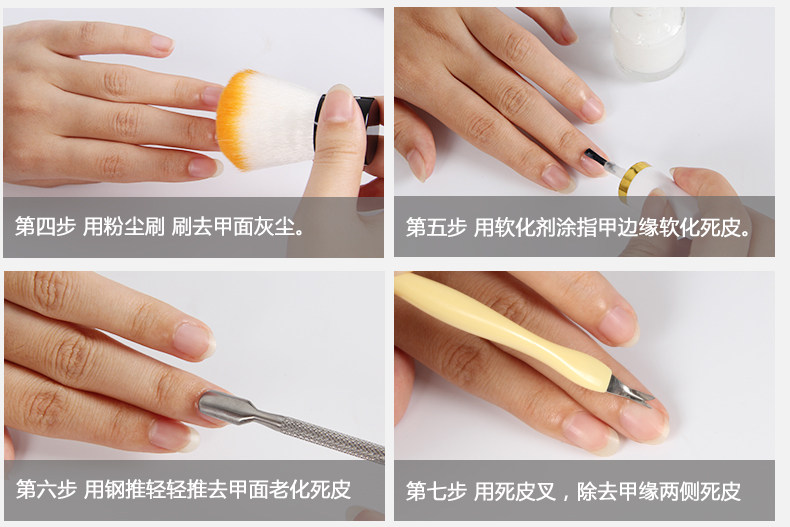 第四步 用粉尘刷 刷去甲面灰尘。

第五步 用软化剂涂指甲边缘软化死皮。

第六步 用钢推轻轻推去甲面老化死皮

第七步 用死皮叉，除去甲缘两侧死皮