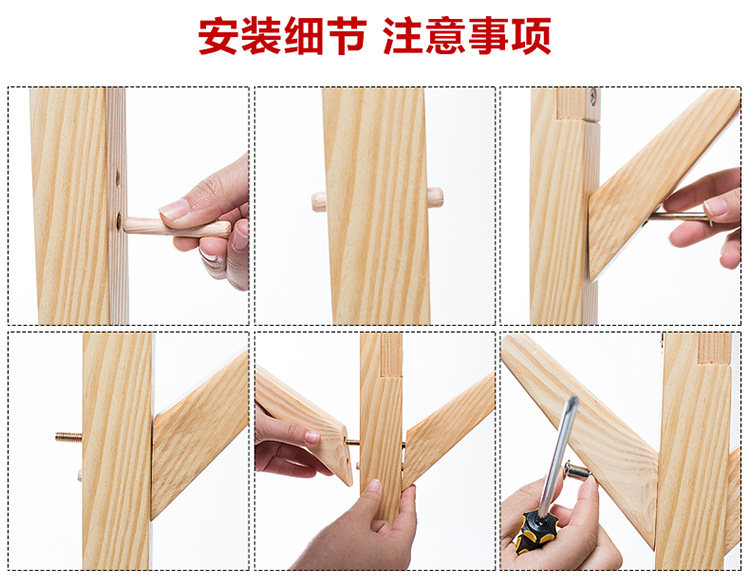 安装细节 注意事项