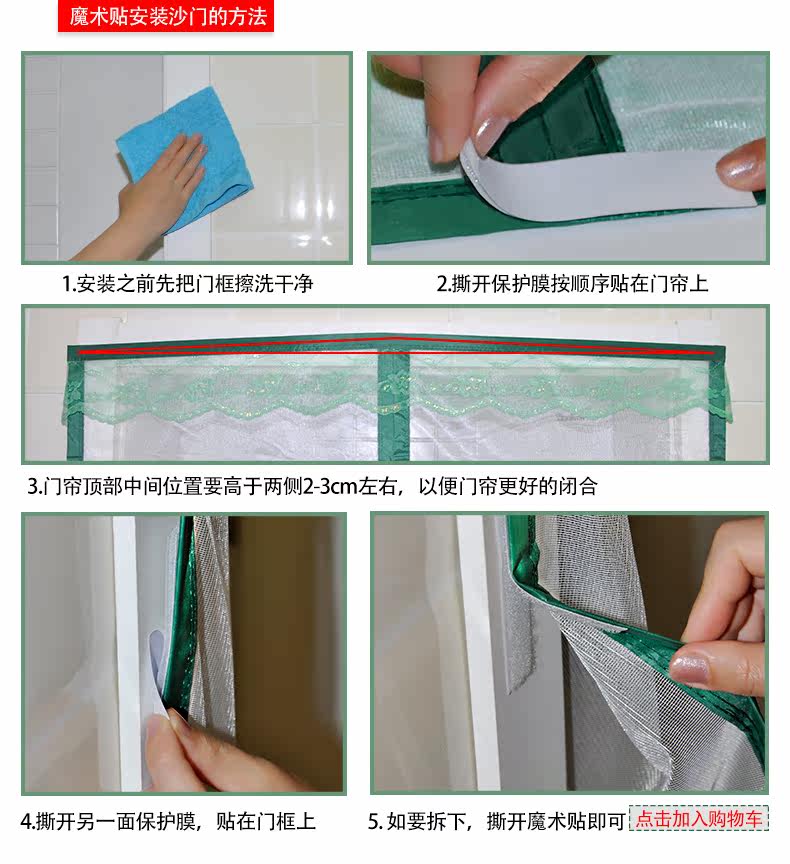 魔术贴安装沙门的方法

1.安装之前先把门框擦洗干净

2.撕开保护膜按顺序贴在门帘上

3.门帘顶部中间位置要高于两侧2-3cm左右，以便门帘更好的闭合

4.撕开另一面保护膜，贴在门框上

5.如要拆下，撕开魔术贴即可

点击加入购物车