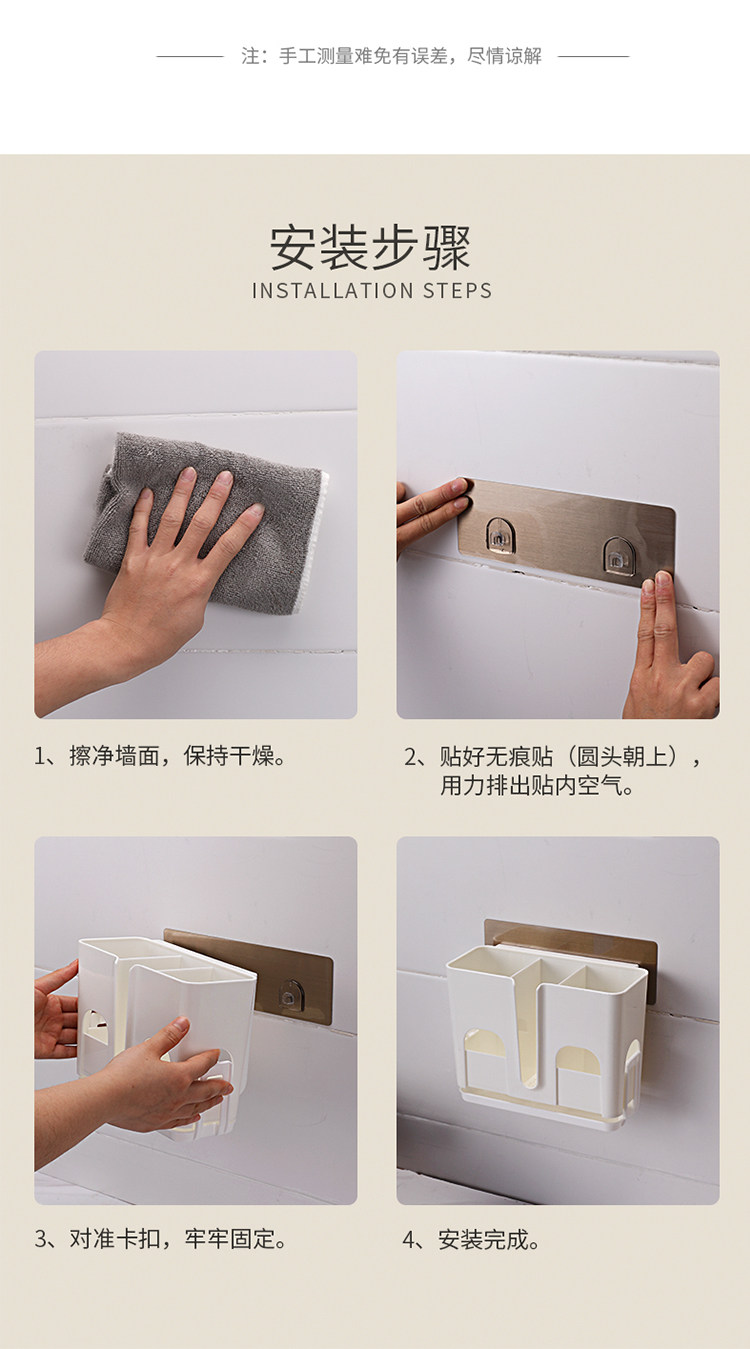 注：手工测量难免有误差，尽情谅解

安装步骤
INSTALLATION STEPS

1、擦净墙面，保持干燥。

2、贴好无痕贴（圆头朝上），用力排出贴内空气。

3、对准卡扣，牢牢固定。

4、安装完成。