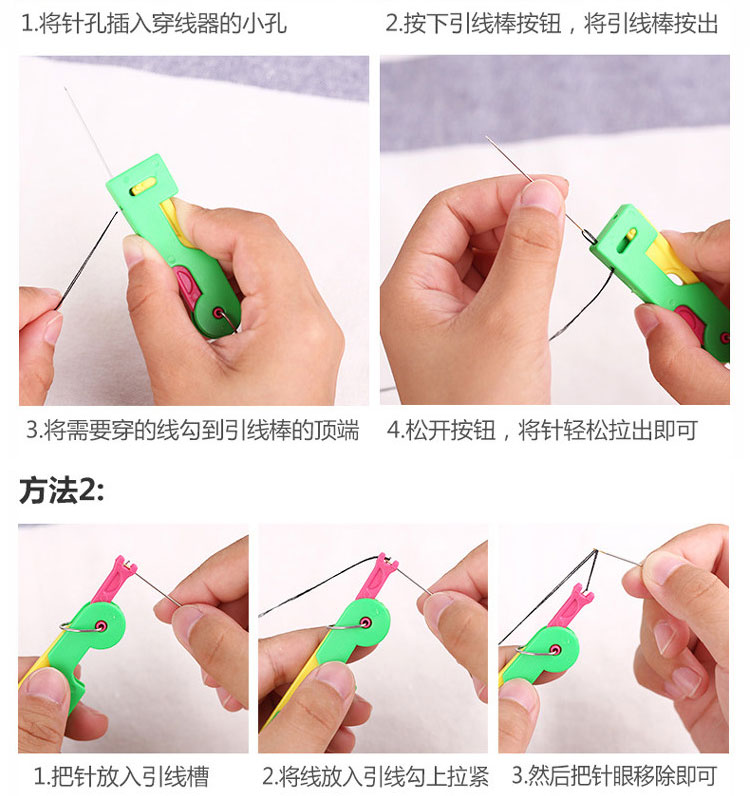 1.将针孔插入穿线器的小孔

2.按下引线棒按钮，将引线棒按出

3.将需要穿的线勾到引线棒的顶端

4.松开按钮，将针轻松拉出即可

方法2:

1.把针放入引线槽

2.将线放入引线勾上拉紧

3.然后把针眼移除即可