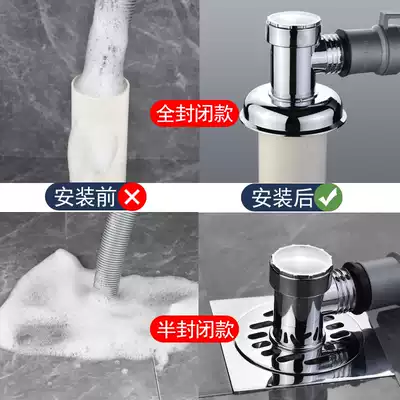 全封闭款

安装前

安装后

半封闭款