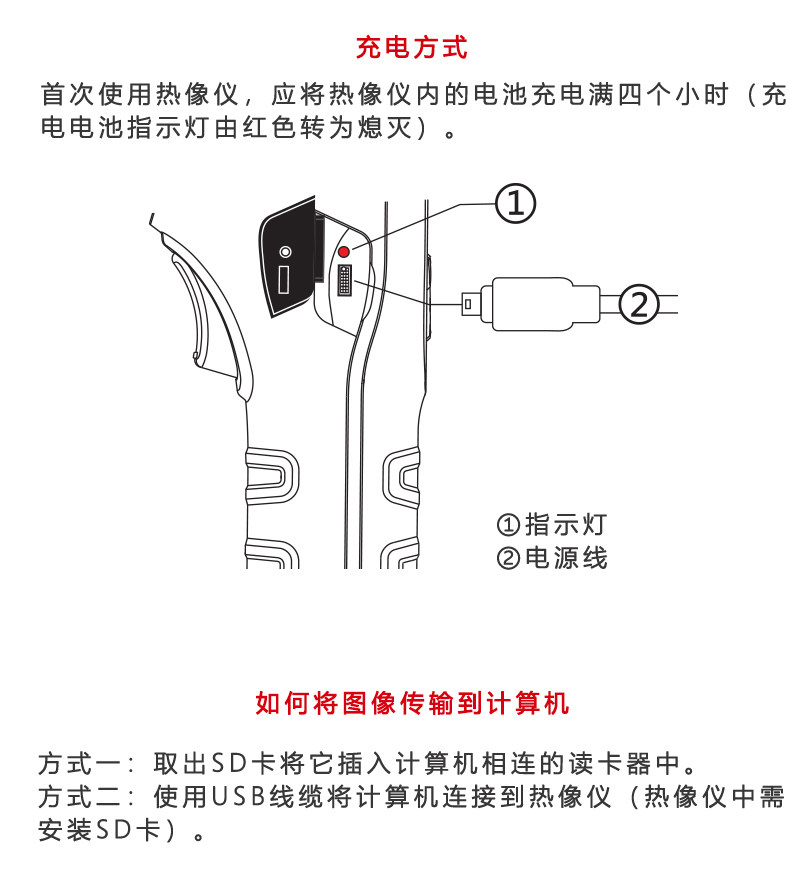 充电方式

首次使用热像仪，应将热像仪内的电池充电满四个小时（充电电池指示灯由红色转为熄灭）。

①

②

①指示灯
②电源线

如何将图像传输到计算机

方式一：取出SD卡将它插入计算机相连的读卡器中。
方式二：使用USB线缆将计算机连接到热像仪（热像仪中需安装SD卡）。