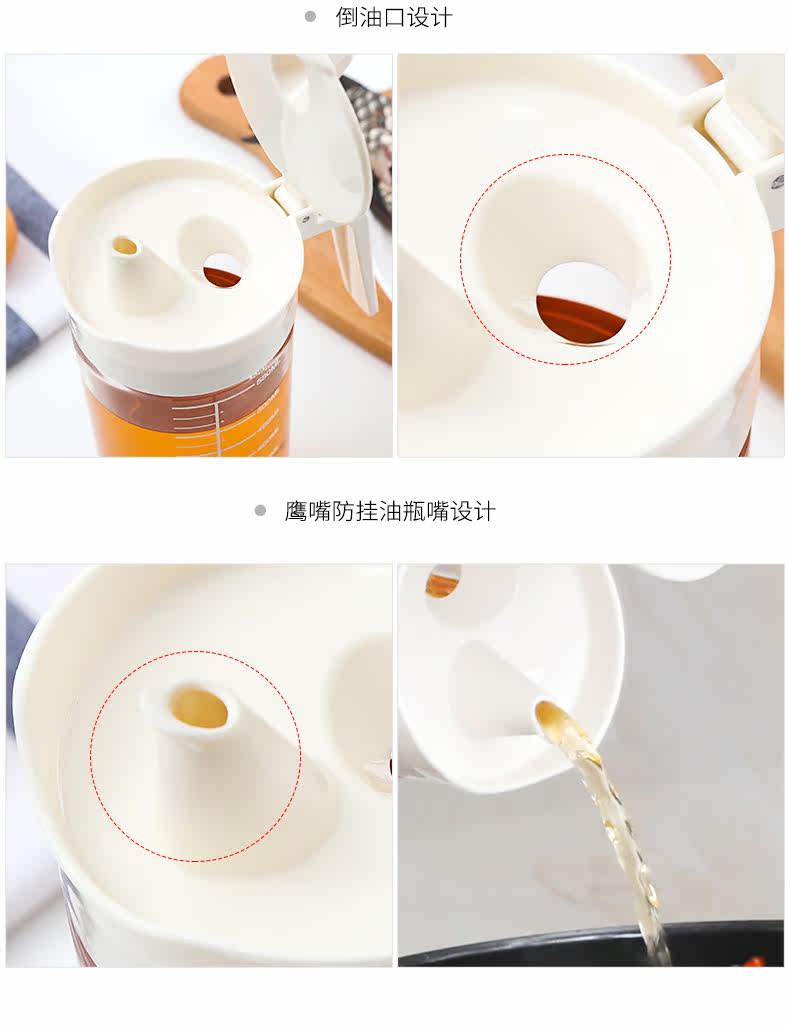 倒油口设计

鹰嘴防挂油瓶嘴设计