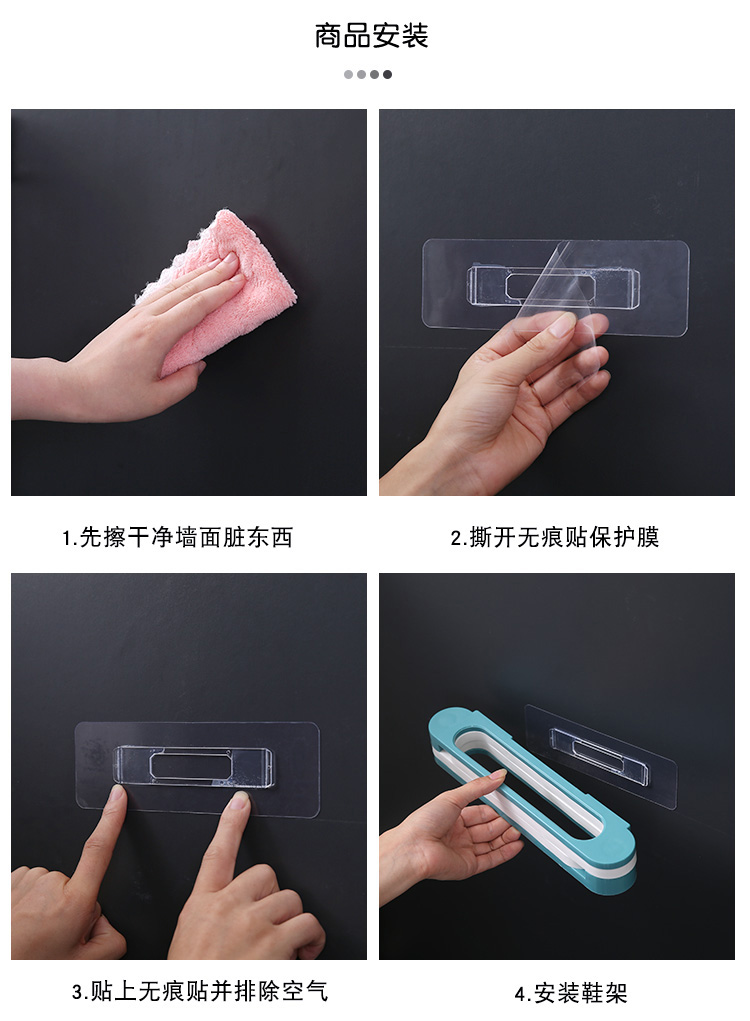 商品安装

1.先擦干净墙面脏东西

2.撕开无痕贴保护膜

3.贴上无痕贴并排除空气

4.安装鞋架