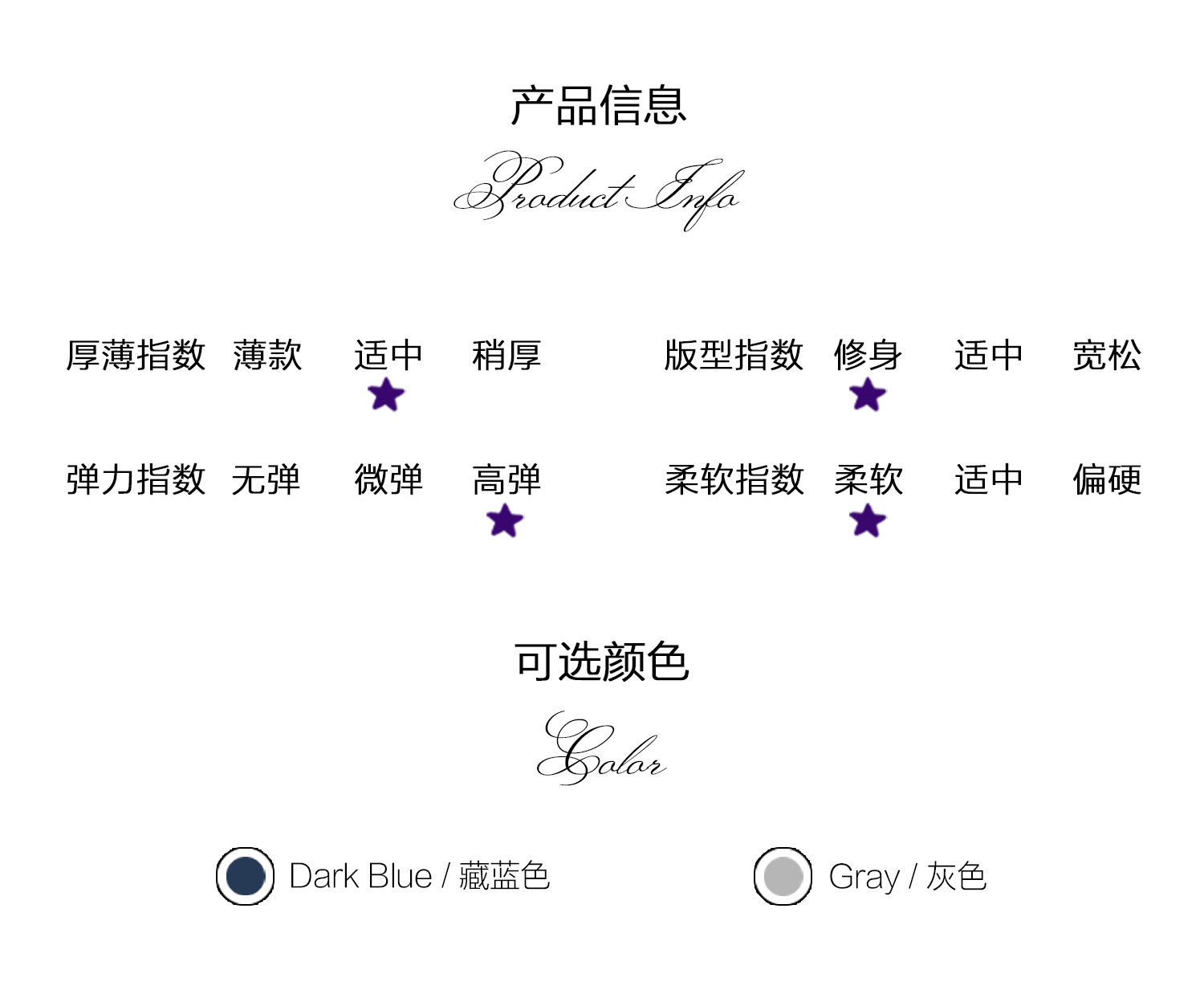 产品信息

Product Info

厚薄指数 薄款 适中 稍厚

弹力指数 无弹 微弹 高弹

版型指数 修身 适中 宽松

柔软指数 柔软 适中 偏硬

可选颜色

Color

Dark Blue / 藏蓝色

Gray / 灰色