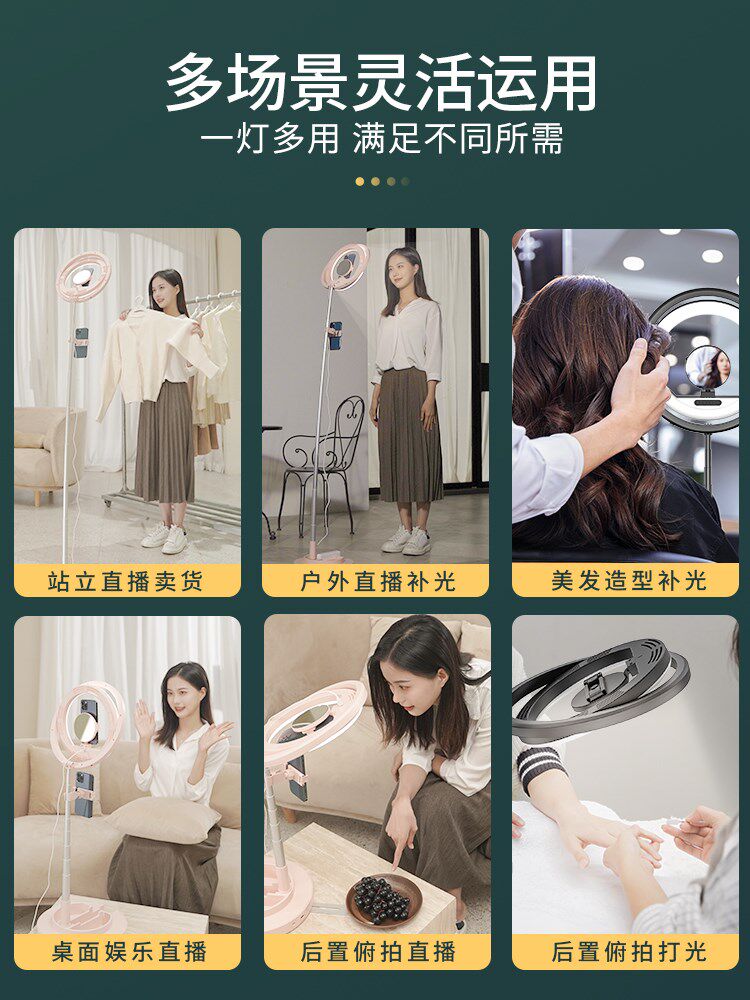 多场景灵活运用
一灯多用 满足不同所需

站立直播卖货

户外直播补光

美发造型补光

桌面娱乐直播

后置俯拍直播

后置俯拍打光