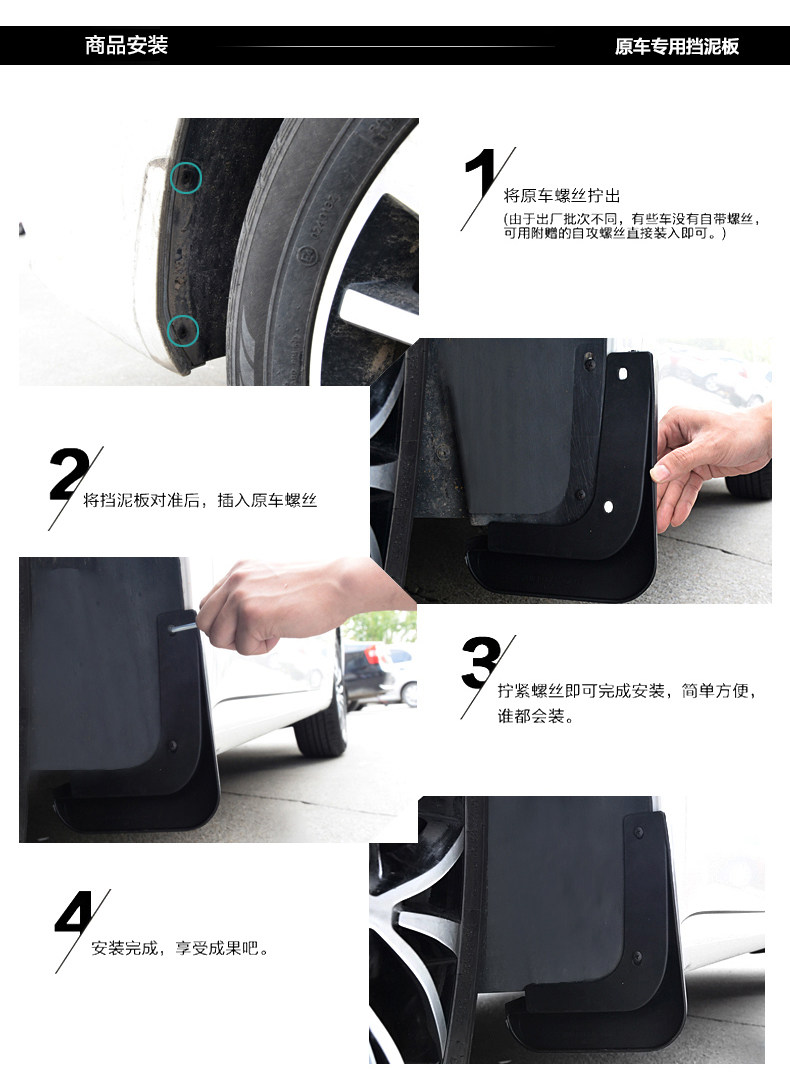 商品安装

原车专用挡泥板

1

将原车螺丝拧出

(由于出厂批次不同，有些车没有自带螺丝，可用附赠的自攻螺丝直接装入即可。)

2

将挡泥板对准后，插入原车螺丝

3

拧紧螺丝即可完成安装，简单方便，谁都会装。

4

安装完成，享受成果吧。