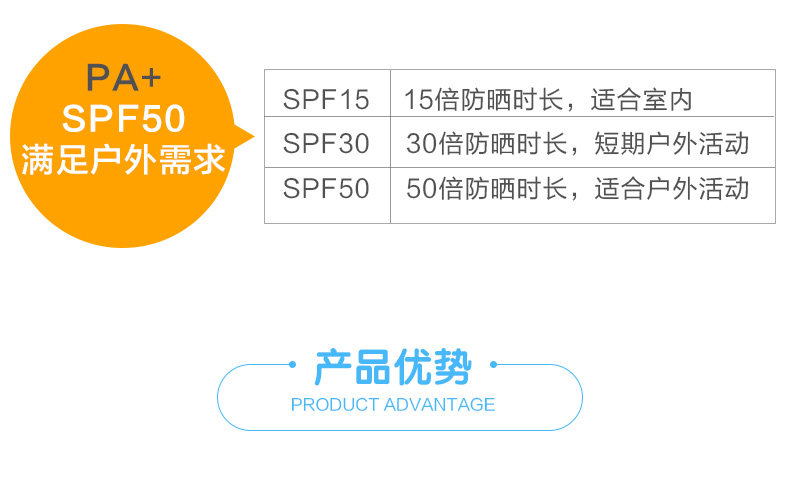 PA+
SPF50
满足户外需求

| SPF15 | 15倍防晒时长，适合室内 |
|---|---|
| SPF30 | 30倍防晒时长，短期户外活动 |
| SPF50 | 50倍防晒时长，适合户外活动 |

产品优势
PRODUCT ADVANTAGE