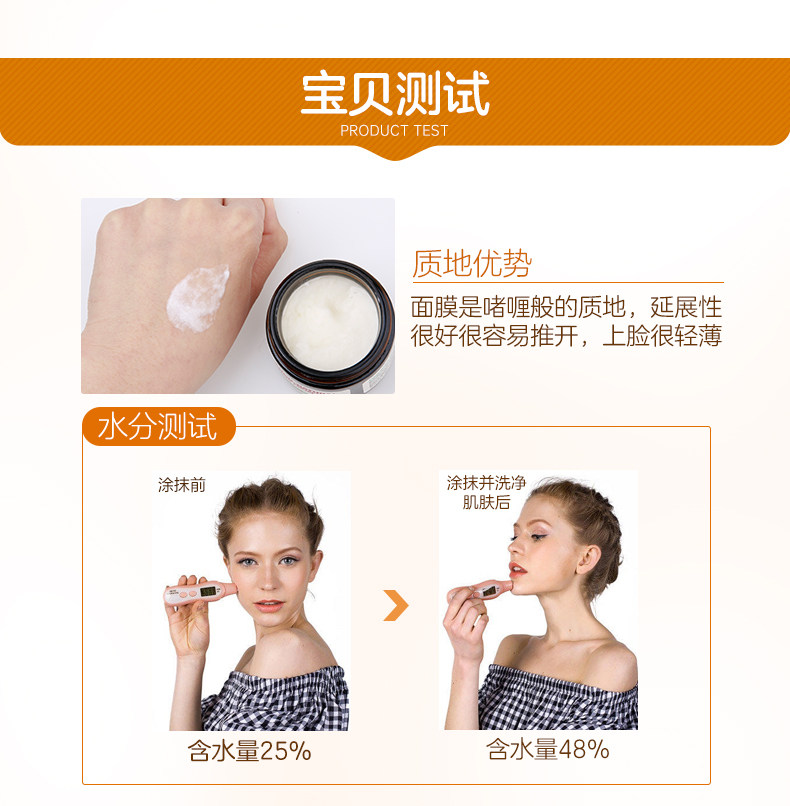 宝贝测试
PRODUCT TEST

质地优势
面膜是啫喱般的质地，延展性很好很容易推开，上脸很轻薄

水分测试

涂抹前

含水量25%

涂抹并洗净肌肤后

含水量48%