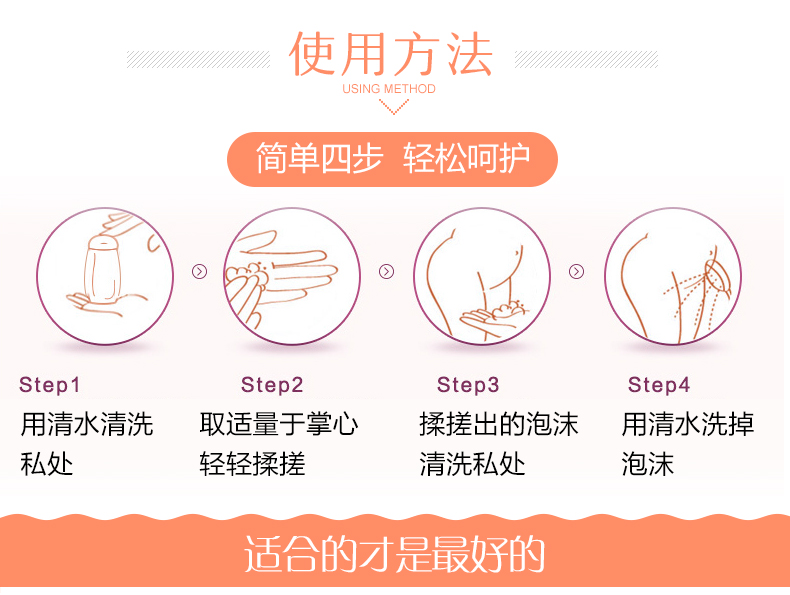 使用方法
USING METHOD

简单四步 轻松呵护

Step1
用清水清洗私处

Step2
取适量于掌心轻轻揉搓

Step3
揉搓出的泡沫清洗私处

Step4
用清水洗掉泡沫

适合的才是最好的