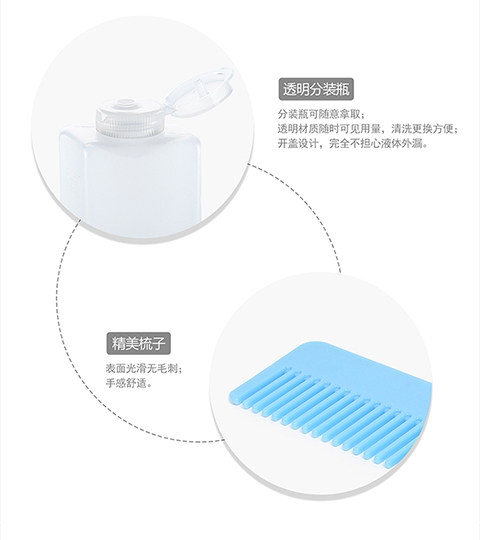 透明分装瓶

分装瓶可随意拿取；
透明材质随时可见用量，清洗更换方便；
开盖设计，完全不担心液体外漏。

精美梳子

表面光滑无毛刺；
手感舒适。