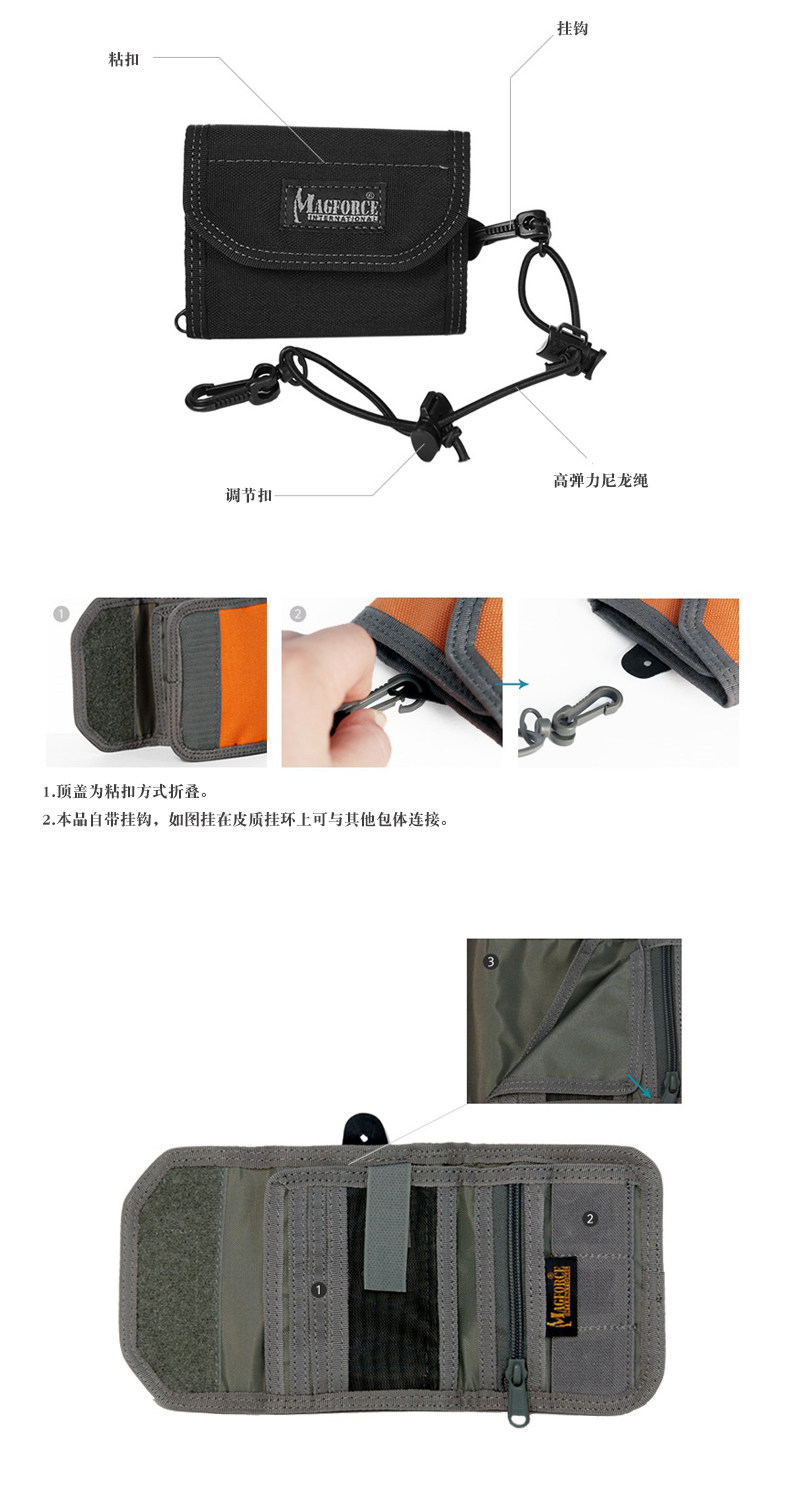 粘扣

挂钩

MAGFORCE® INTERNATIONAL

调节扣

高弹力尼龙绳

1

2

1.顶盖为粘扣方式折叠。
2.本品自带挂钩，如图挂在皮质挂环上可与其他包体连接。

3

1

2

MAGFORCE