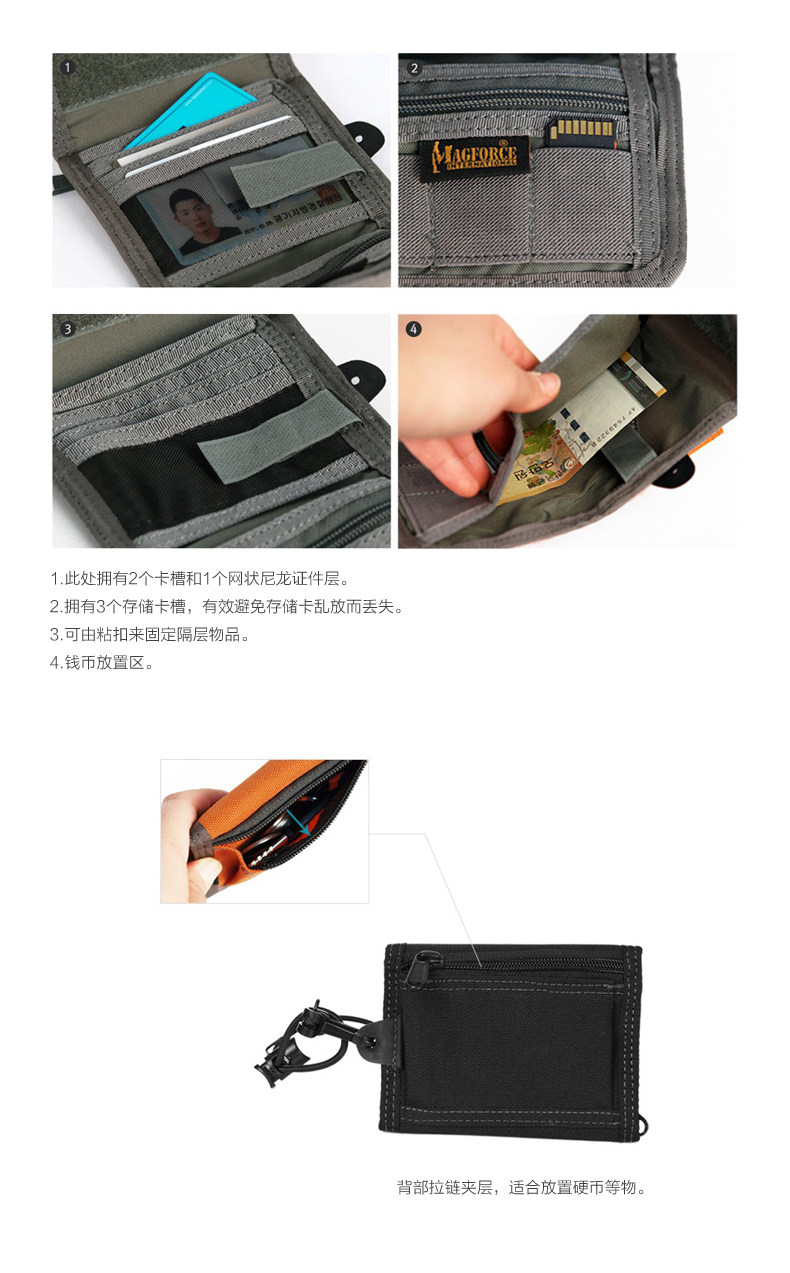 1

2

MAGFORCE INTERNATIONAL

3

4

1.此处拥有2个卡槽和1个网状尼龙证件层。
2.拥有3个存储卡槽，有效避免存储卡乱放而丢失。
3.可由粘扣来固定隔层物品。
4.钱币放置区。

背部拉链夹层，适合放置硬币等物。