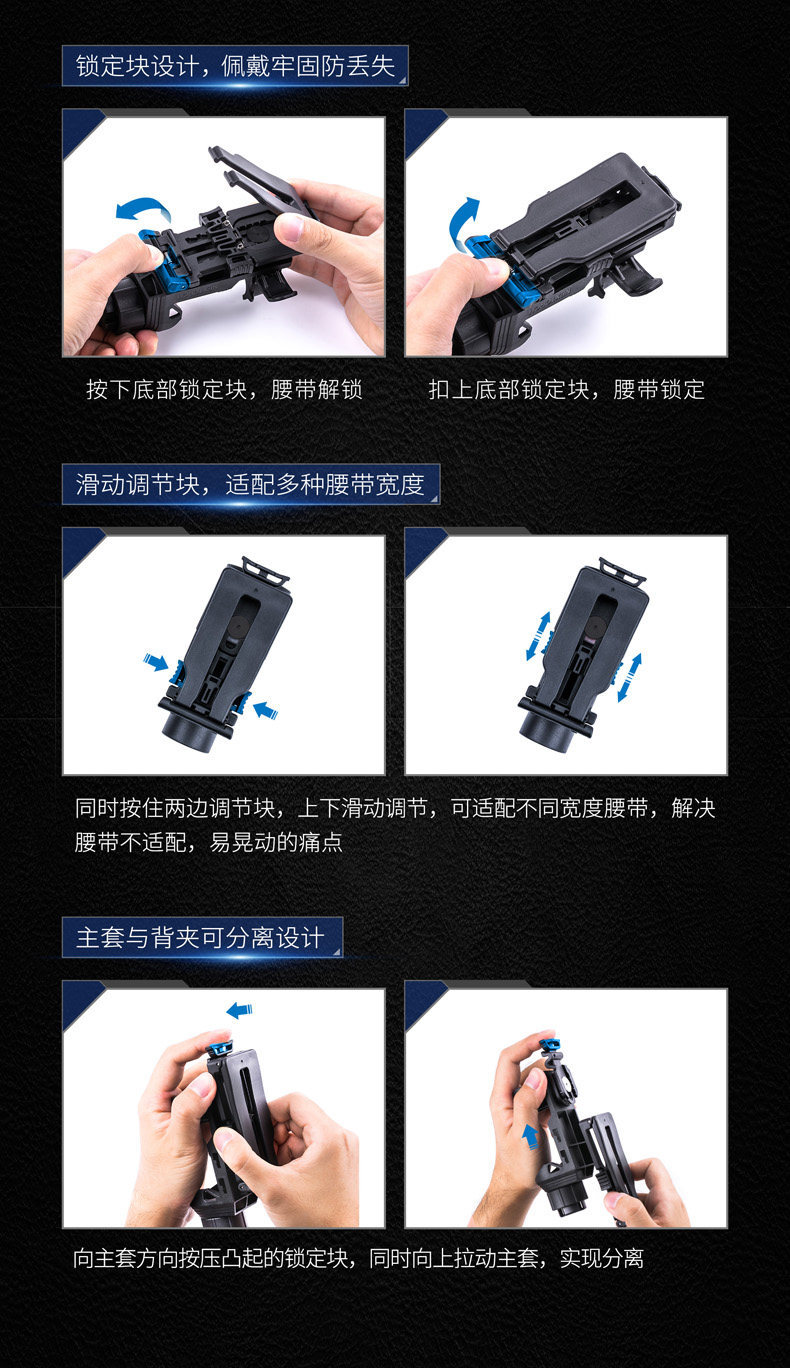 锁定块设计，佩戴牢固防丢失

按下底部锁定块，腰带解锁

扣上底部锁定块，腰带锁定

滑动调节块，适配多种腰带宽度

同时按住两边调节块，上下滑动调节，可适配不同宽度腰带，解决腰带不适配，易晃动的痛点

主套与背夹可分离设计

向主套方向按压凸起的锁定块，同时向上拉动主套，实现分离