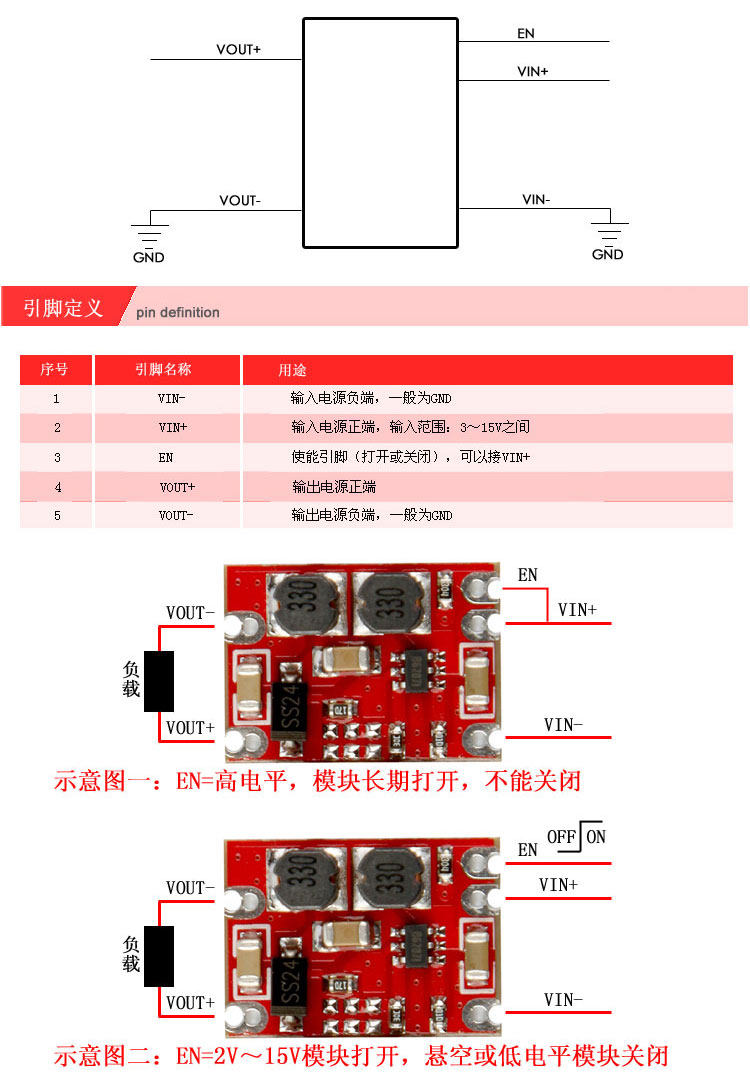 VOUT+

EN

VIN+

VOUT-

VIN-

GND

GND

引脚定义 pin definition

| 序号 | 引脚名称 | 用途 |
|---|---|---|
| 1 | VIN- | 输入电源负端，一般为GND |
| 2 | VIN+ | 输入电源正端，输入范围：3～15V之间 |
| 3 | EN | 使能引脚（打开或关闭），可以接VIN+ |
| 4 | VOUT+ | 输出电源正端 |
| 5 | VOUT- | 输出电源负端，一般为GND |

VOUT-

负载

VOUT+

330

330

SS24

EN

VIN+

VIN-

示意图一：EN=高电平，模块长期打开，不能关闭

VOUT-

负载

VOUT+

330

330

SS24

EN OFF ON

VIN+

VIN-

示意图二：EN=2V～15V模块打开，悬空或低电平模块关闭