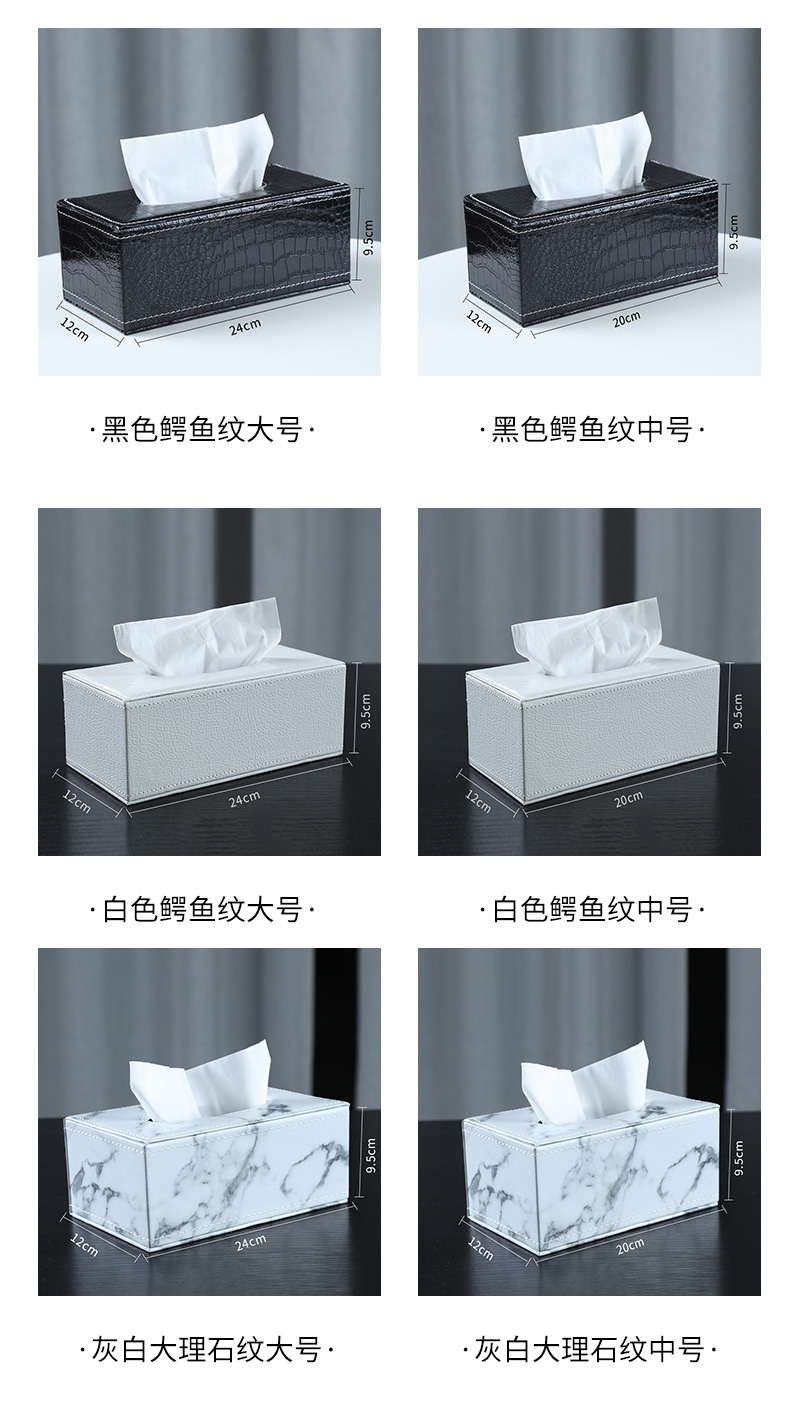 9.5cm
12cm
24cm

·黑色鳄鱼纹大号·

9.5cm
12cm
20cm

·黑色鳄鱼纹中号·

9.5cm
12cm
24cm

·白色鳄鱼纹大号·

9.5cm
12cm
20cm

·白色鳄鱼纹中号·

9.5cm
12cm
24cm

·灰白大理石纹大号·

9.5cm
12cm
20cm

·灰白大理石纹中号·